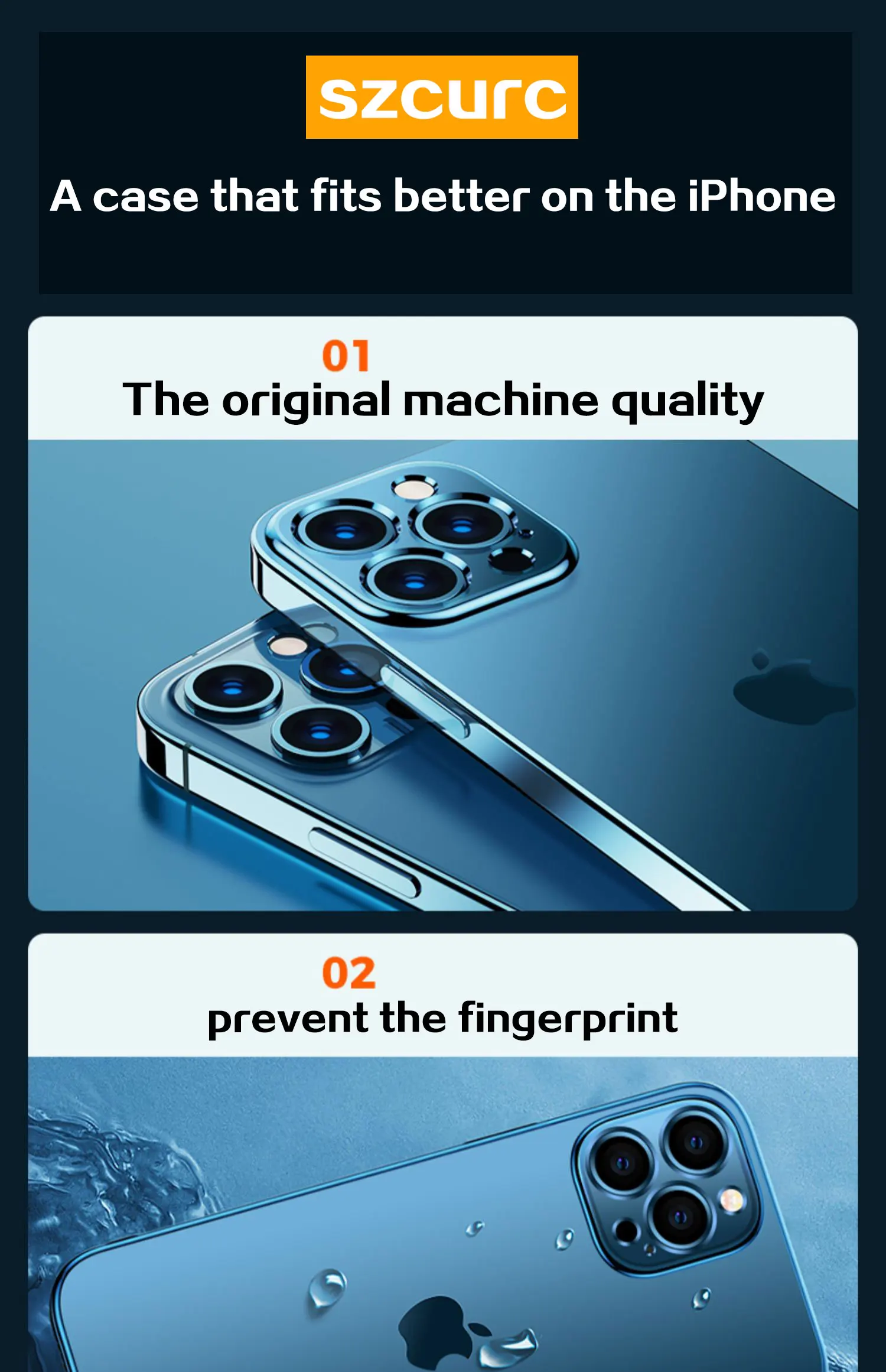 szcurc

A case that fits better on the iPhone

01
The original machine quality

02
prevent the fingerprint