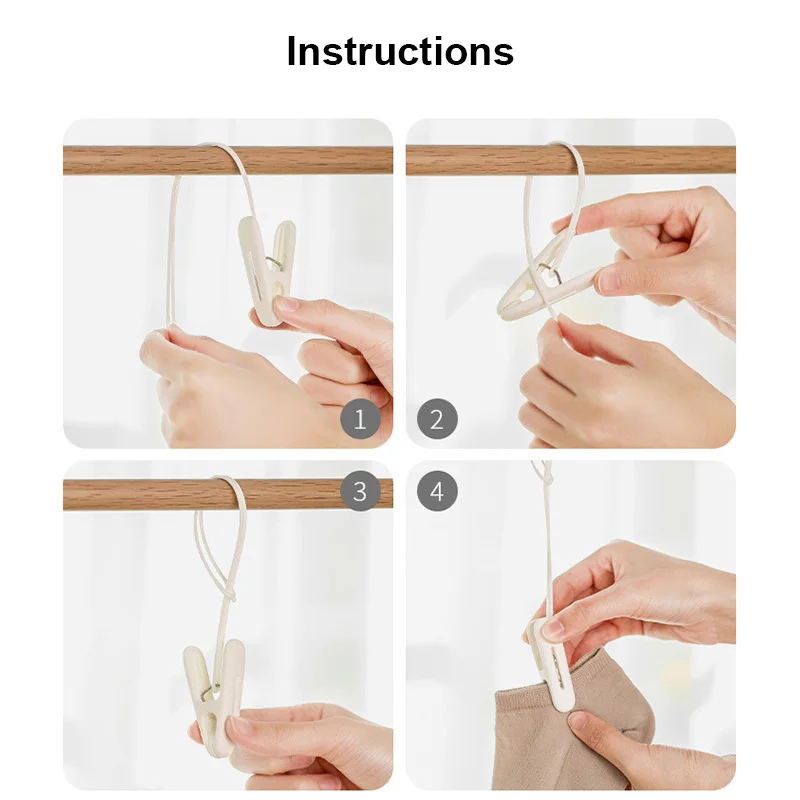 Instructions

1

2

3

4