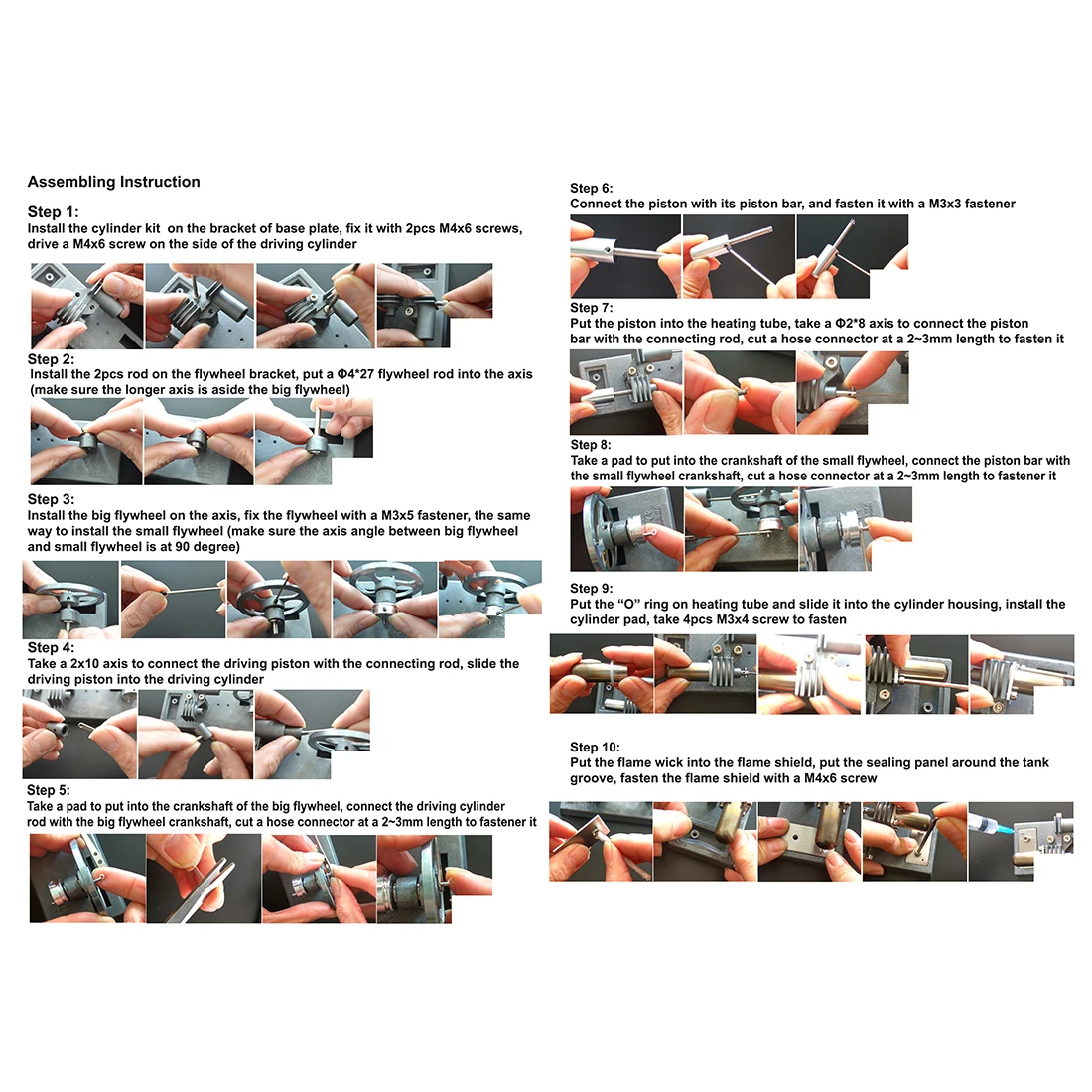 Assembling Instruction

Step 1:
Install the cylinder kit on the bracket of base plate, fix it with 2pcs M4x6 screws, drive a M4x6 screw on the side of the driving cylinder

Step 2:
Install the 2pcs rod on the flywheel bracket, put a Φ4*27 flywheel rod into the axis (make sure the longer axis is aside the big flywheel)

Step 3:
Install the big flywheel on the axis, fix the flywheel with a M3x5 fastener, the same way to install the small flywheel (make sure the axis angle between big flywheel and small flywheel is at 90 degree)

Step 4:
Take a 2x10 axis to connect the driving piston with the connecting rod, slide the driving piston into the driving cylinder

Step 5:
Take a pad to put into the crankshaft of the big flywheel, connect the driving cylinder rod with the big flywheel crankshaft, cut a hose connector at a 2~3mm length to fastener it

Step 6:
Connect the piston with its piston bar, and fasten it with a M3x3 fastener

Step 7:
Put the piston into the heating tube, take a Φ2*8 axis to connect the piston bar with the connecting rod, cut a hose connector at a 2~3mm length to fasten it

Step 8:
Take a pad to put into the crankshaft of the small flywheel, connect the piston bar with the small flywheel crankshaft, cut a hose connector at a 2~3mm length to fastener it

Step 9:
Put the “O” ring on heating tube and slide it into the cylinder housing, install the cylinder pad, take 4pcs M3x4 screw to fasten

Step 10:
Put the flame wick into the flame shield, put the sealing panel around the tank groove, fasten the flame shield with a M4x6 screw