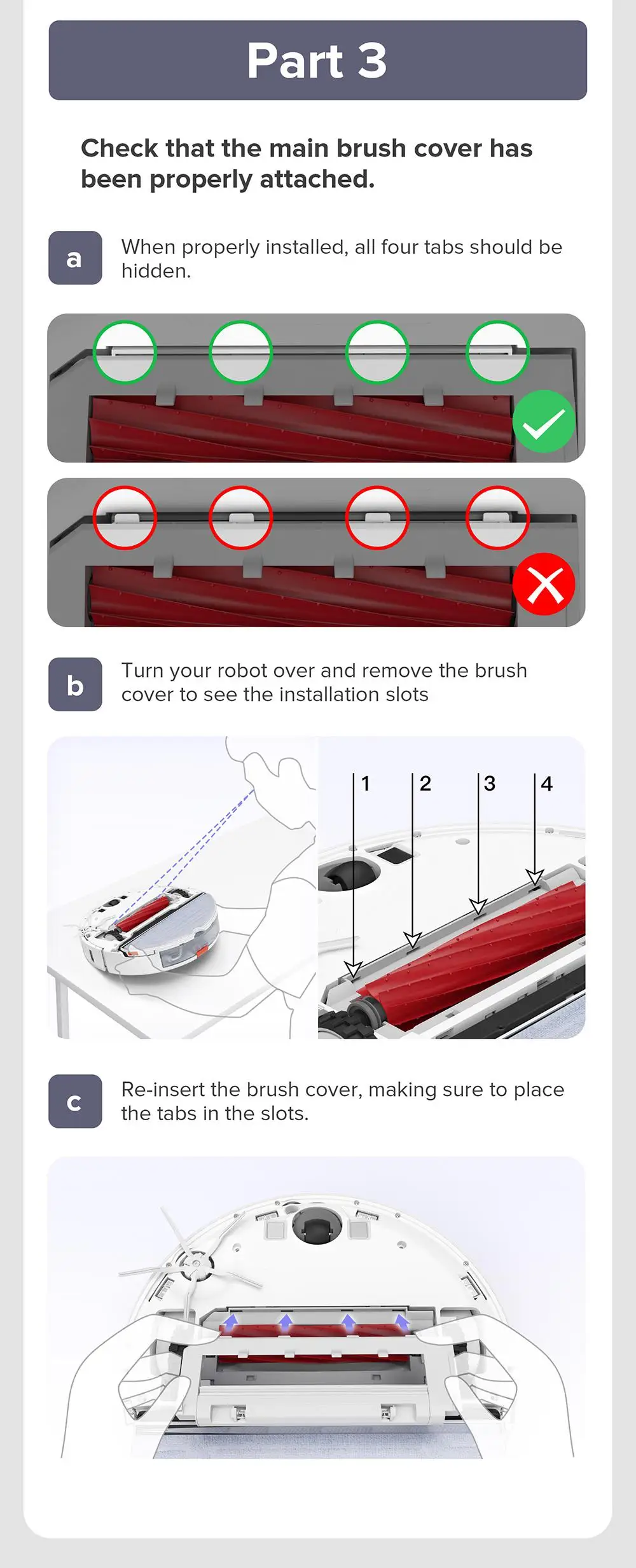 Part 3

Check that the main brush cover has been properly attached.

a

When properly installed, all four tabs should be hidden.

b

Turn your robot over and remove the brush cover to see the installation slots

1
2
3
4

c

Re-insert the brush cover, making sure to place the tabs in the slots.