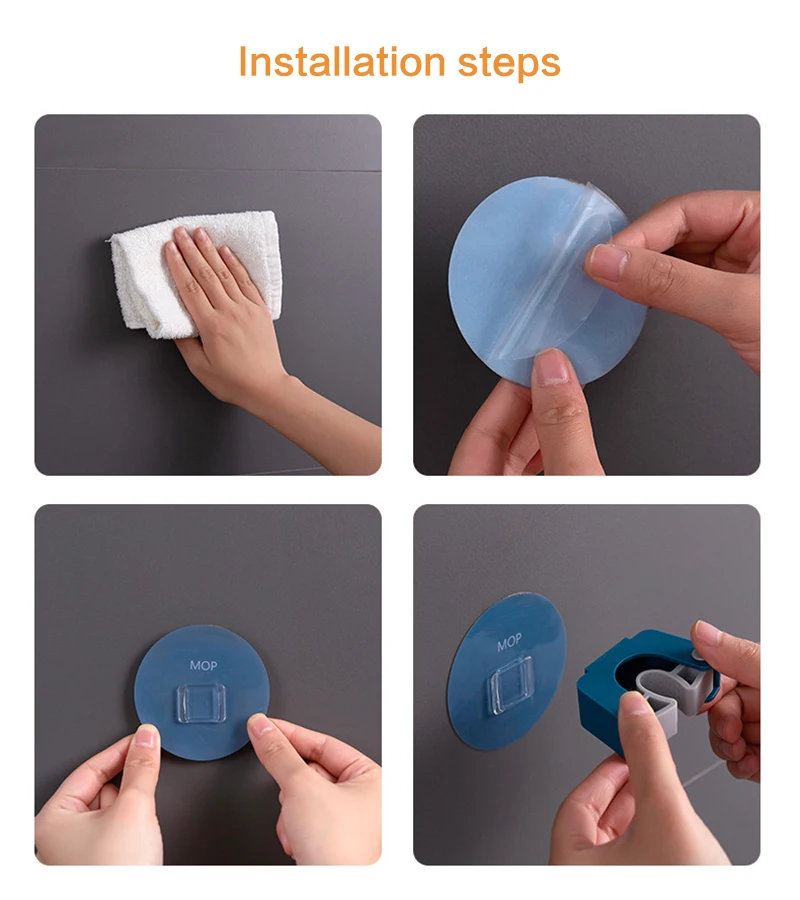 Installation steps

MOP

MOP