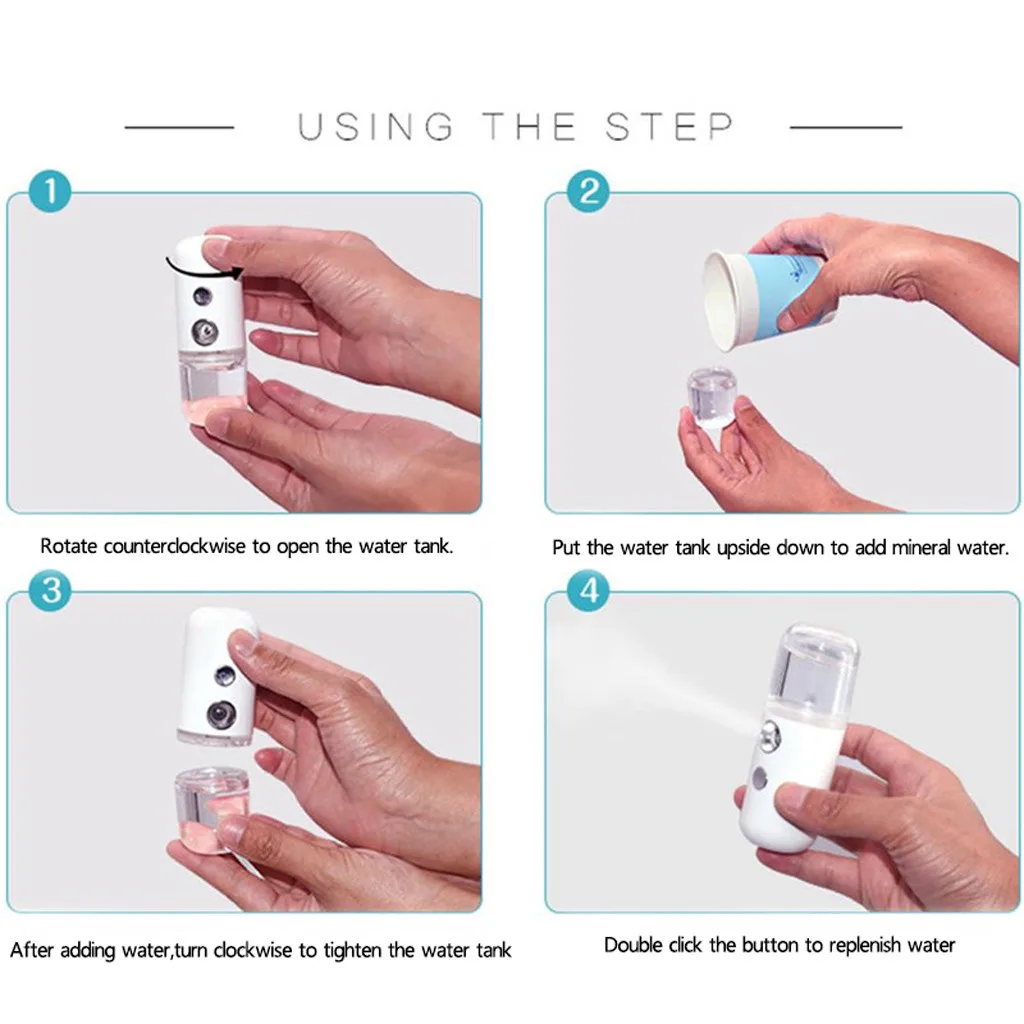 USING THE STEP

1

Rotate counterclockwise to open the water tank.

2

Put the water tank upside down to add mineral water.

3

After adding water,turn clockwise to tighten the water tank

4

Double click the button to replenish water