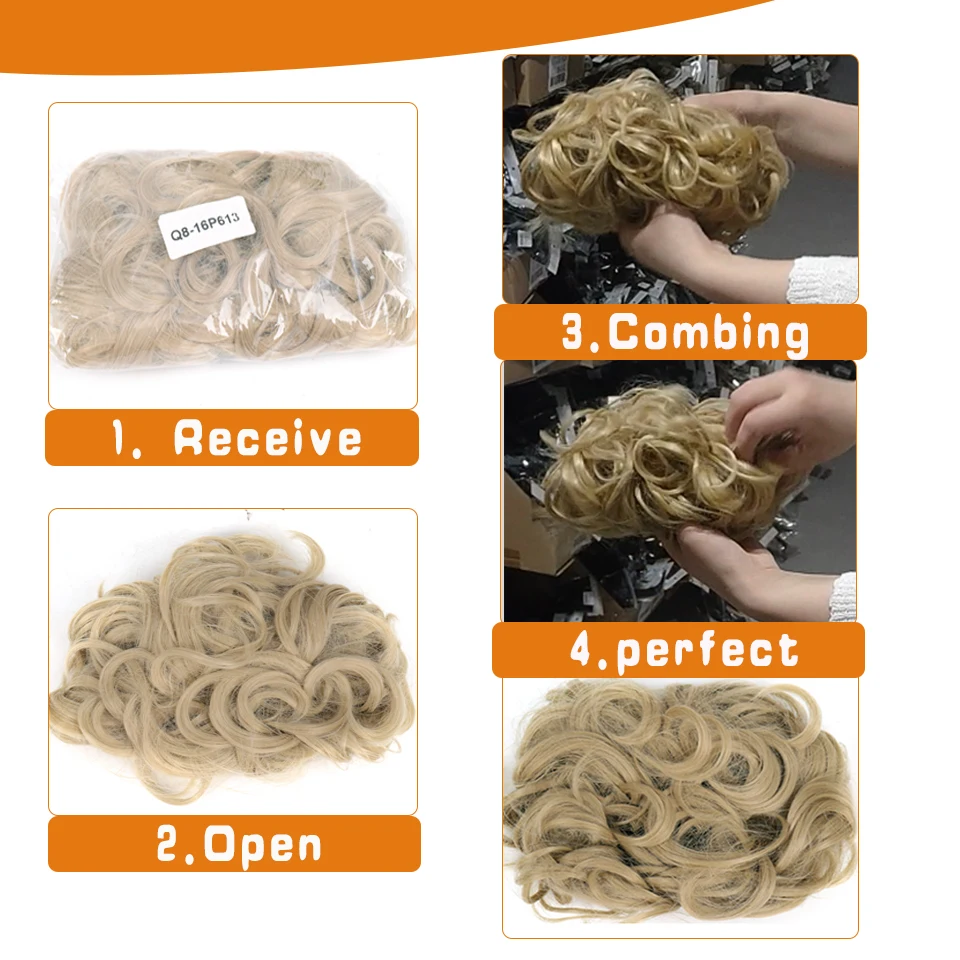 Q8-16P613

1. Receive

2.Open

3.Combing

4.perfect