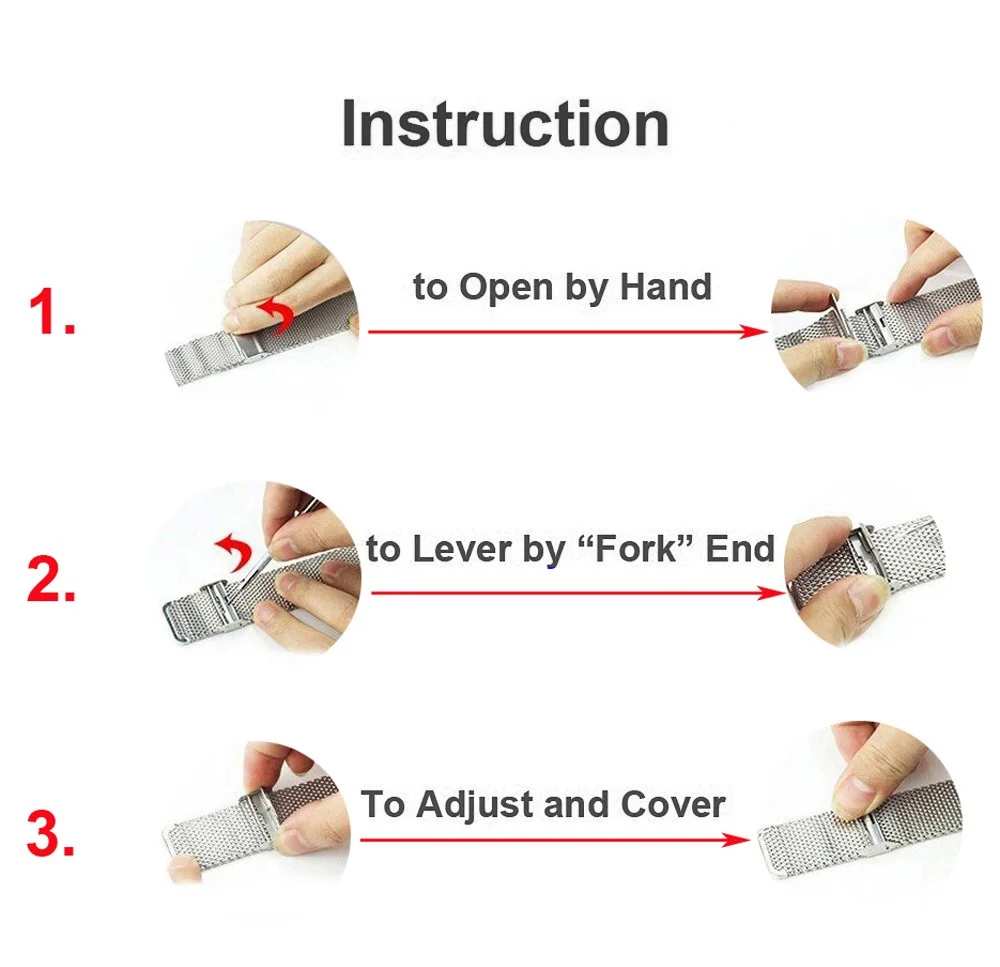 Instruction

1. to Open by Hand

2. to Lever by “Fork” End

3. To Adjust and Cover