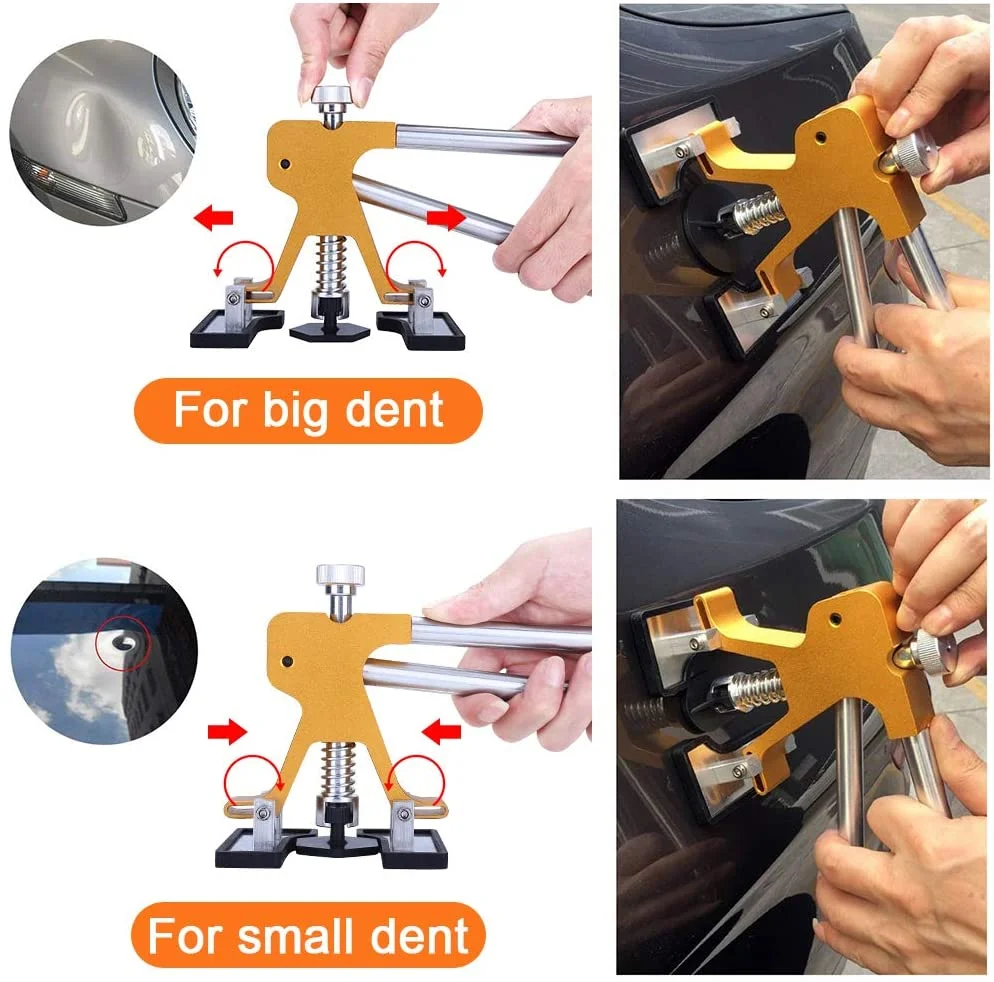 For big dent

For small dent