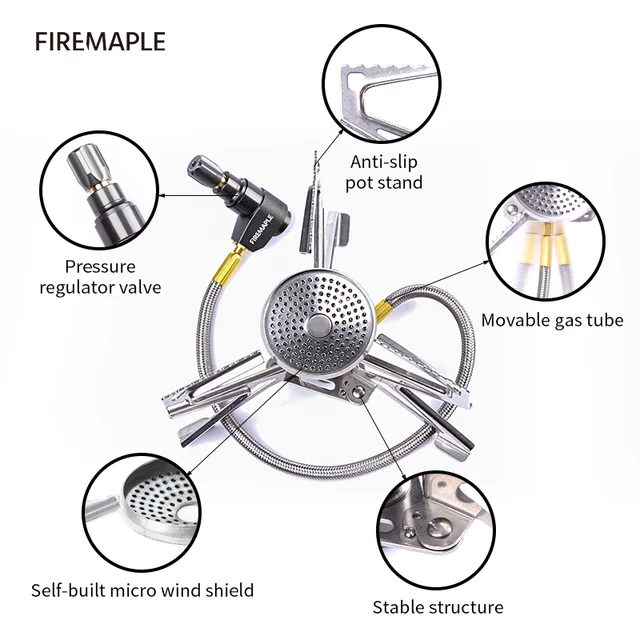 FIREMAPLE

Anti-slip pot stand

Pressure regulator valve

FIREMAPLE

Movable gas tube

Self-built micro wind shield

Stable structure