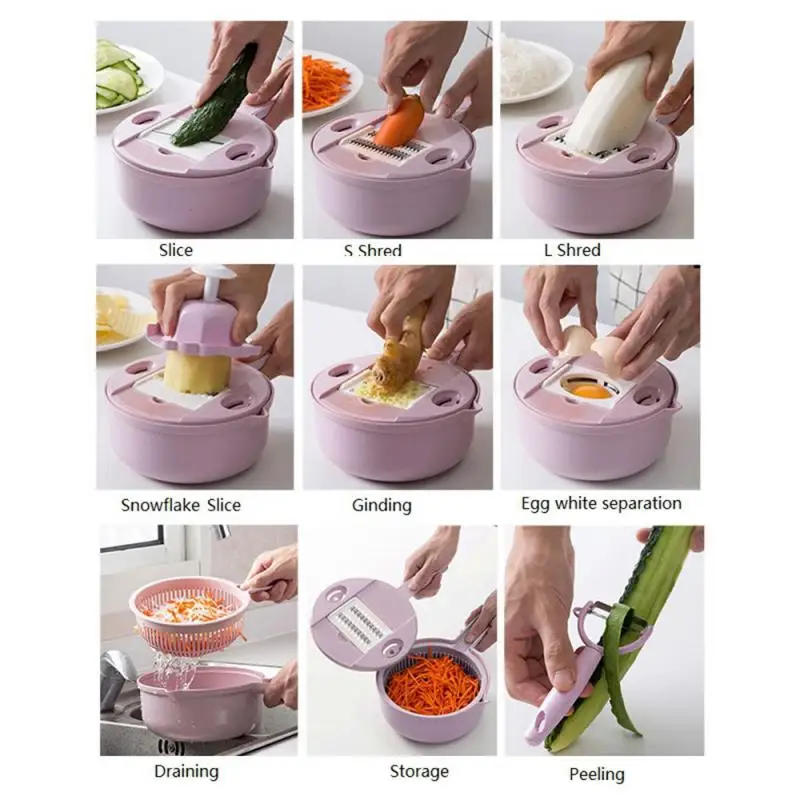 Slice

S Shred

L Shred

Snowflake Slice

Ginding

Egg white separation

Draining

Storage

Peeling