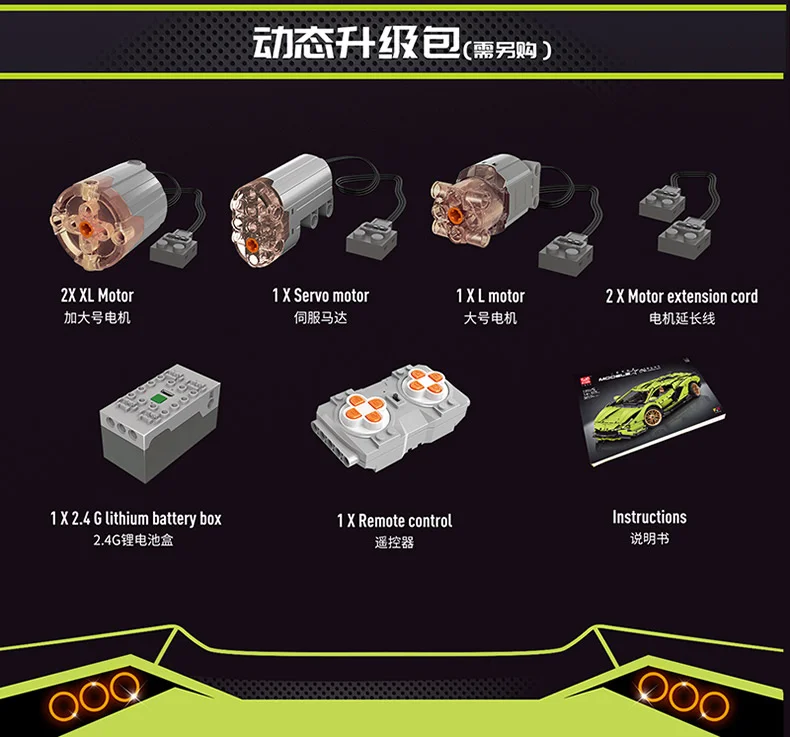 动态升级包(需另购)

2X XL Motor
加大号电机

1 X Servo motor
伺服马达

1 X L motor
大号电机

2 X Motor extension cord
电机延长线

1 X 2.4 G lithium battery box
2.4G锂电池盒

1 X Remote control
遥控器

Instructions
说明书