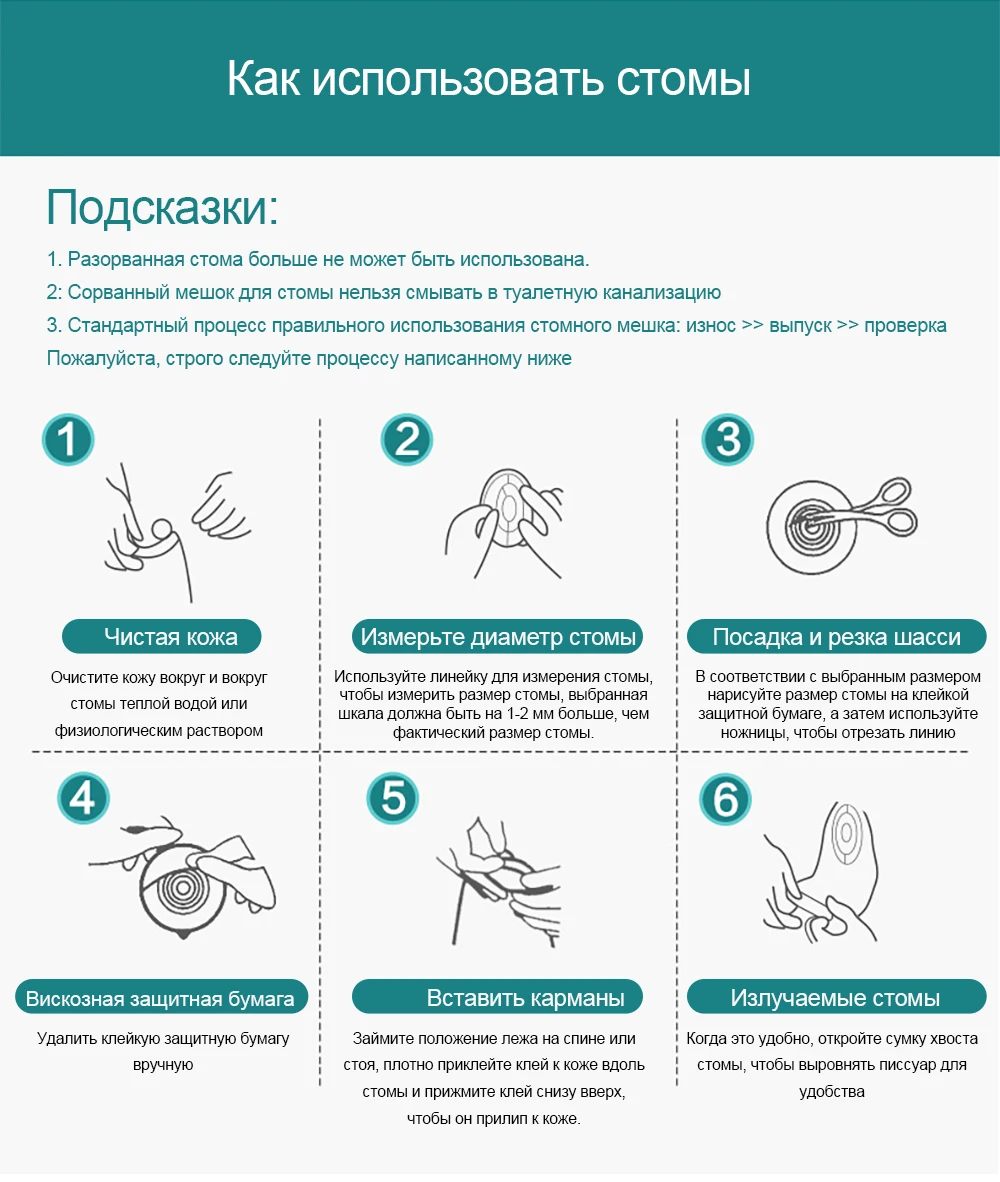 Как использовать стомы

Подсказки:

1. Разорванная стома больше не может быть использована.

2: Сорванный мешок для стомы нельзя смывать в туалетную канализацию

3. Стандартный процесс правильного использования стомного мешка: износ >> выпуск >> проверка

Пожалуйста, строго следуйте процессу написанному ниже

1

Чистая кожа

Очистите кожу вокруг и вокруг стомы теплой водой или физиологическим раствором

2

Измерьте диаметр стомы

Используйте линейку для измерения стомы, чтобы измерить размер стомы, выбранная шкала должна быть на 1-2 мм больше, чем фактический размер стомы.

3

Посадка и резка шасси

В соответствии с выбранным размером нарисуйте размер стомы на клейкой защитной бумаге, а затем используйте ножницы, чтобы отрезать линию

4

Вискозная защитная бумага

Удалить клейкую защитную бумагу вручную

5

Вставить карманы

Займите положение лежа на спине или стоя, плотно приклейте клей к коже вдоль стомы и прижмите клей снизу вверх, чтобы он прилип к коже.

6

Излучаемые стомы

Когда это удобно, откройте сумку хвоста стомы, чтобы выровнять писсуар для удобства