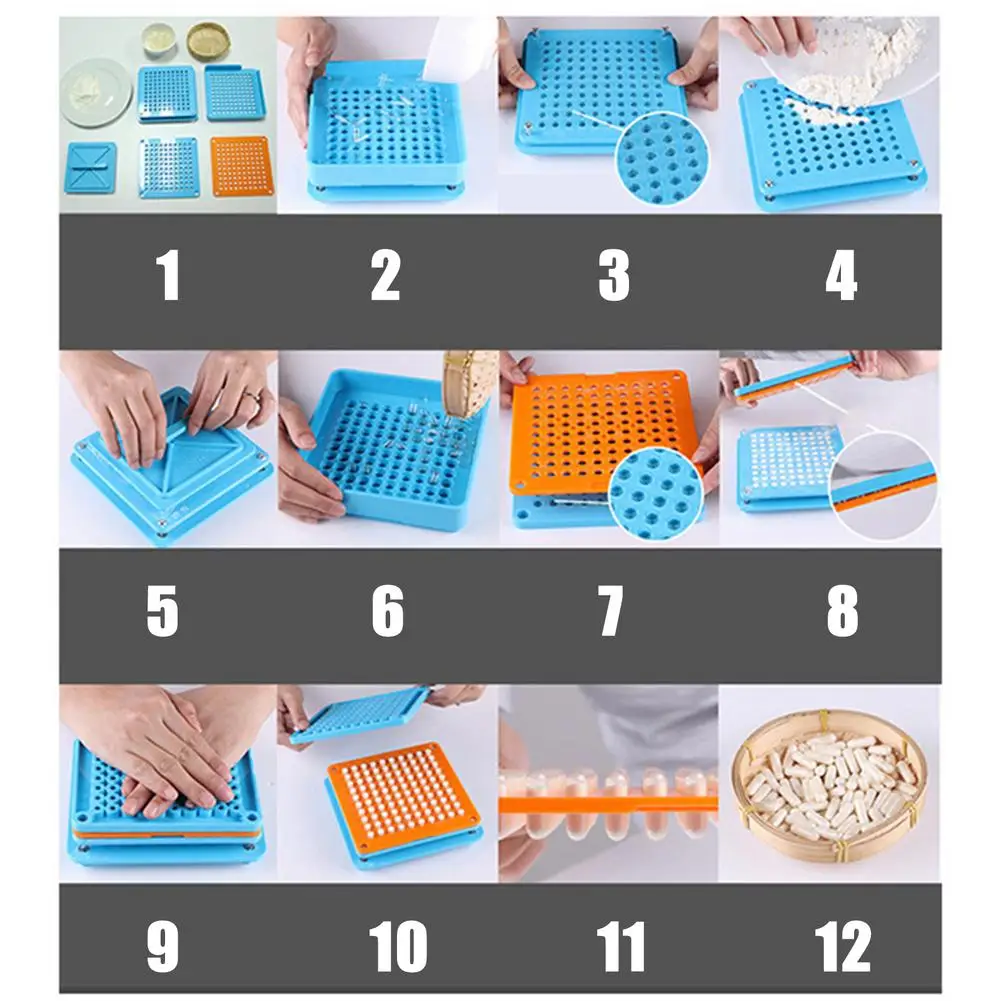 1 2 3 4

5 6 7 8

9 10 11 12