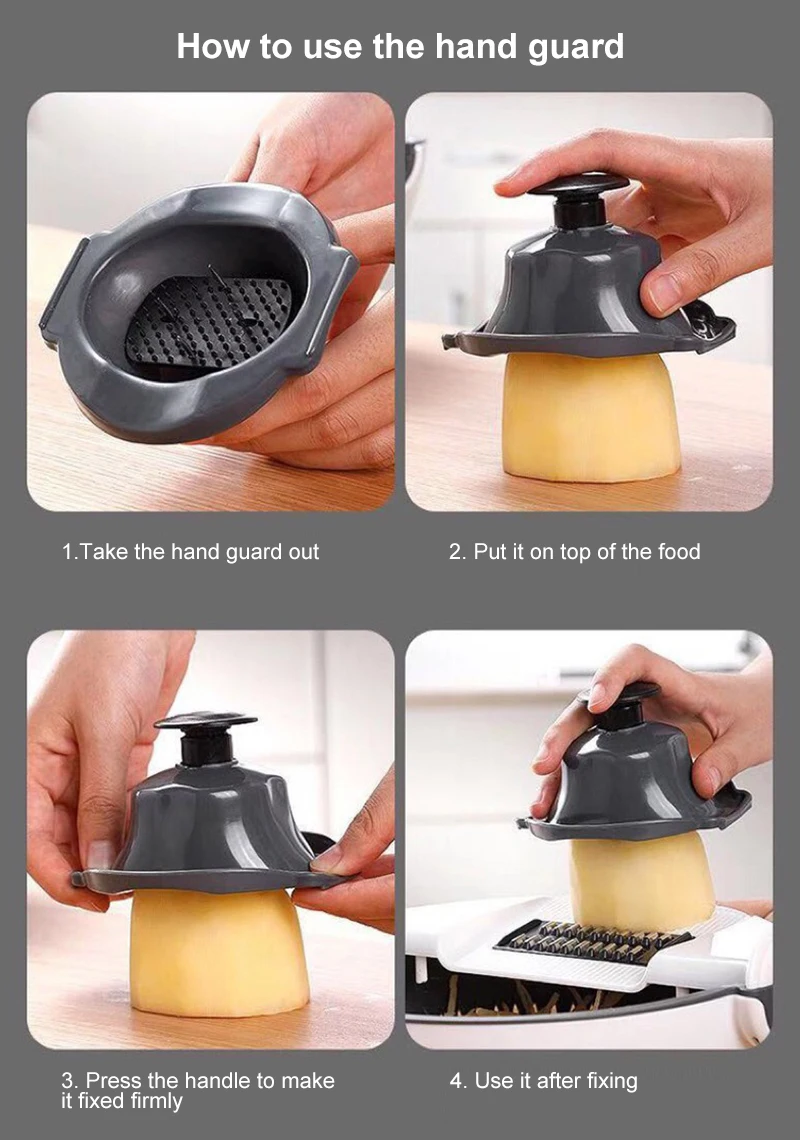 How to use the hand guard

1.Take the hand guard out

2. Put it on top of the food

3. Press the handle to make it fixed firmly

4. Use it after fixing