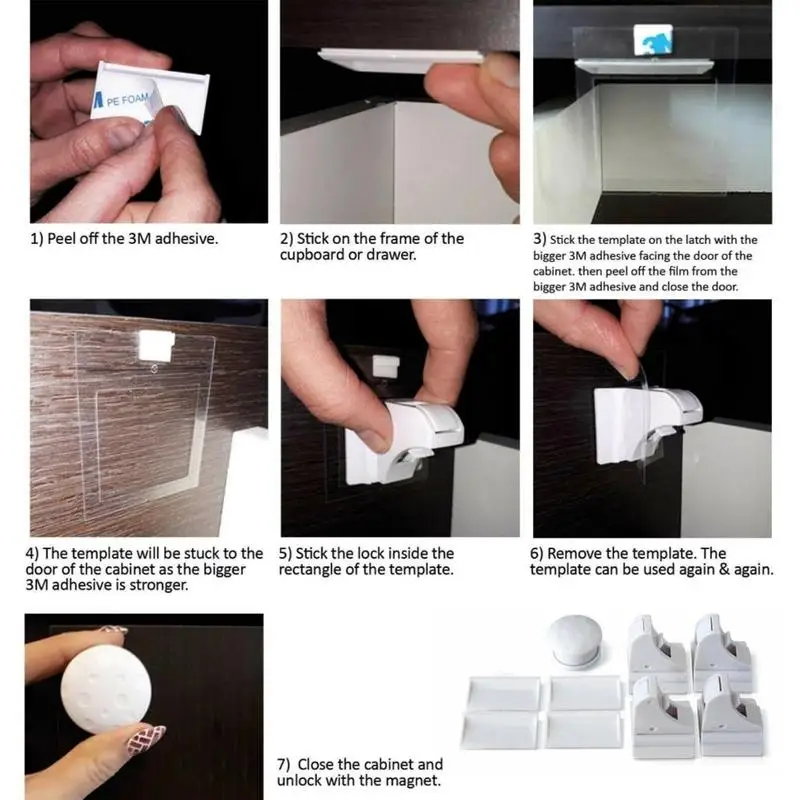 PE FOAM

1) Peel off the 3M adhesive.

2) Stick on the frame of the cupboard or drawer.

3) Stick the template on the latch with the bigger 3M adhesive facing the door of the cabinet. then peel off the film from the bigger 3M adhesive and close the door.

4) The template will be stuck to the door of the cabinet as the bigger 3M adhesive is stronger.

5) Stick the lock inside the rectangle of the template.

6) Remove the template. The template can be used again & again.

7) Close the cabinet and unlock with the magnet.