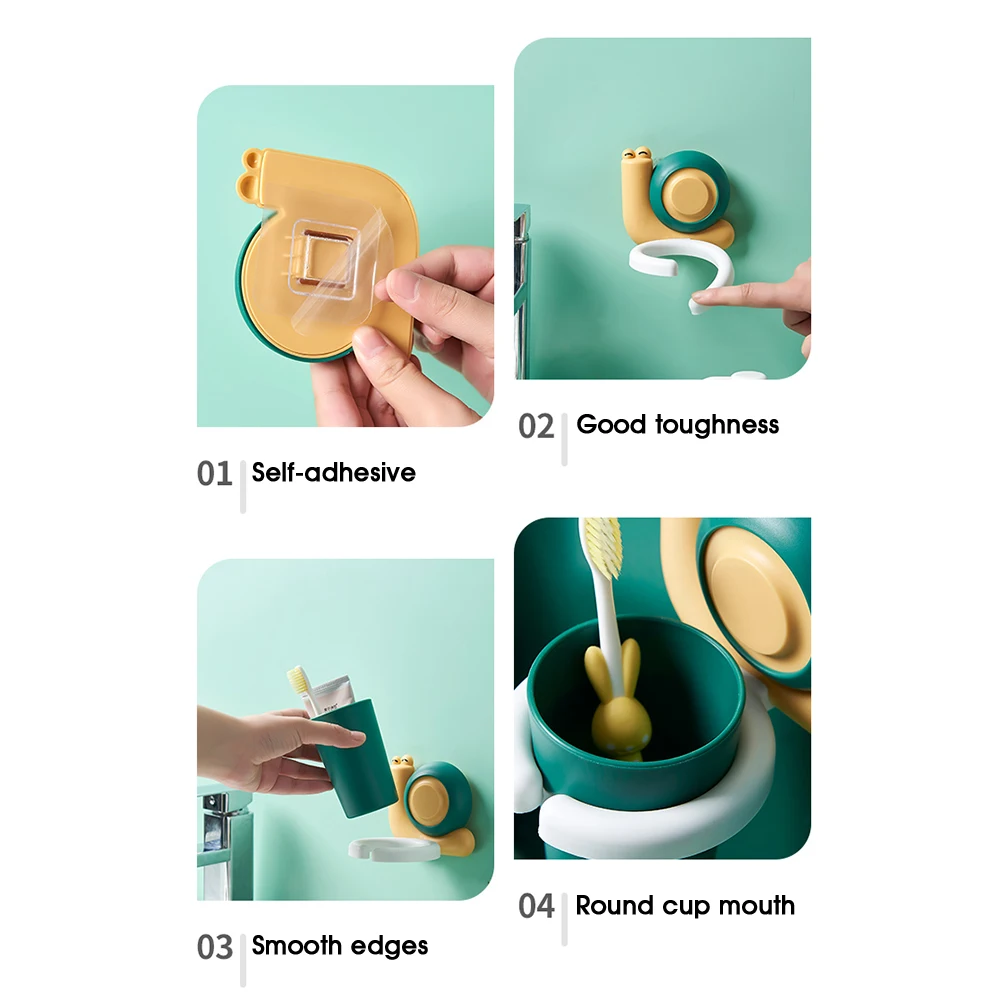 01 Self-adhesive

02 Good toughness

03 Smooth edges

04 Round cup mouth