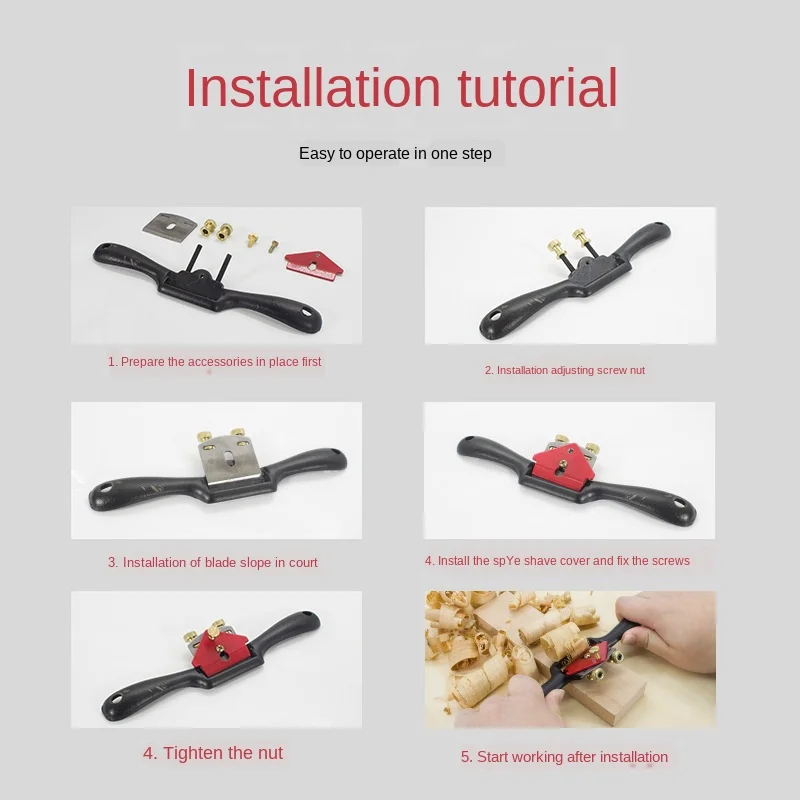 Installation tutorial

Easy to operate in one step

1. Prepare the accessories in place first

2. Installation adjusting screw nut

3. Installation of blade slope in court

4. Install the spYe shave cover and fix the screws

4. Tighten the nut

5. Start working after installation