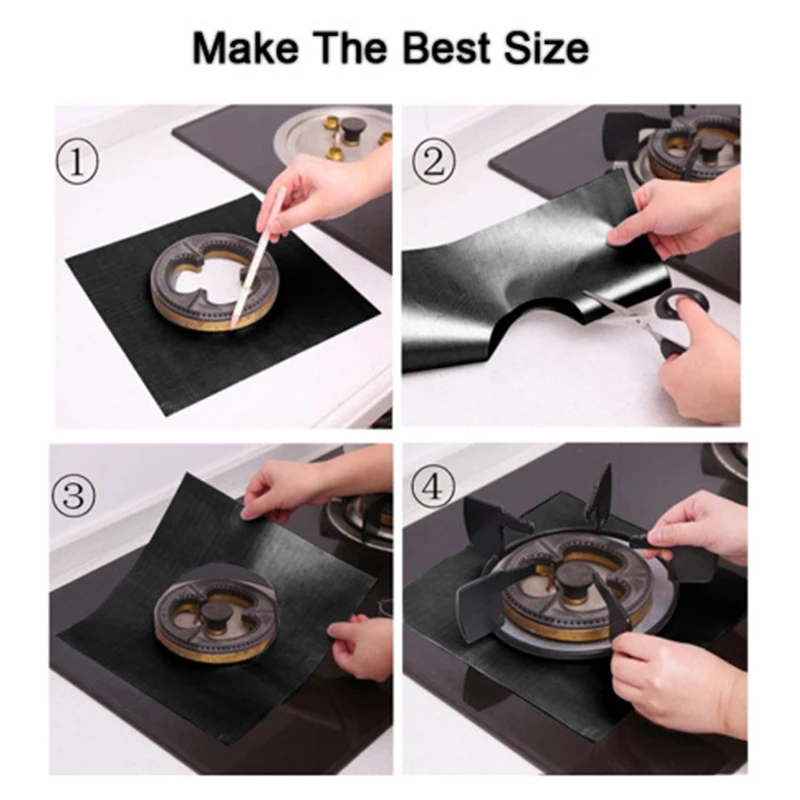 Make The Best Size

①

②

③

④