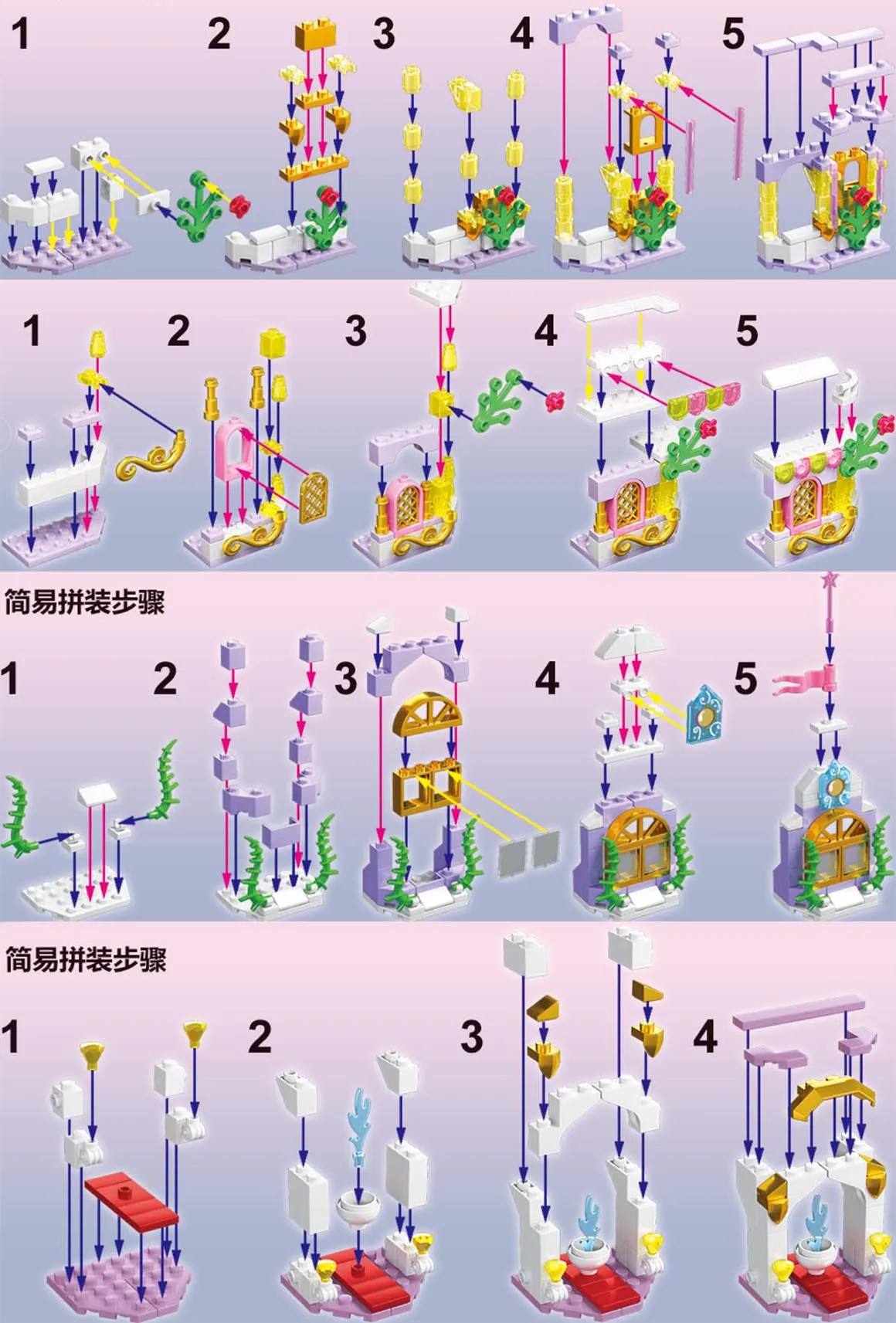 1 2 3 4 5

1 2 3 4 5

简易拼装步骤

1 2 3 4 5

简易拼装步骤

1 2 3 4