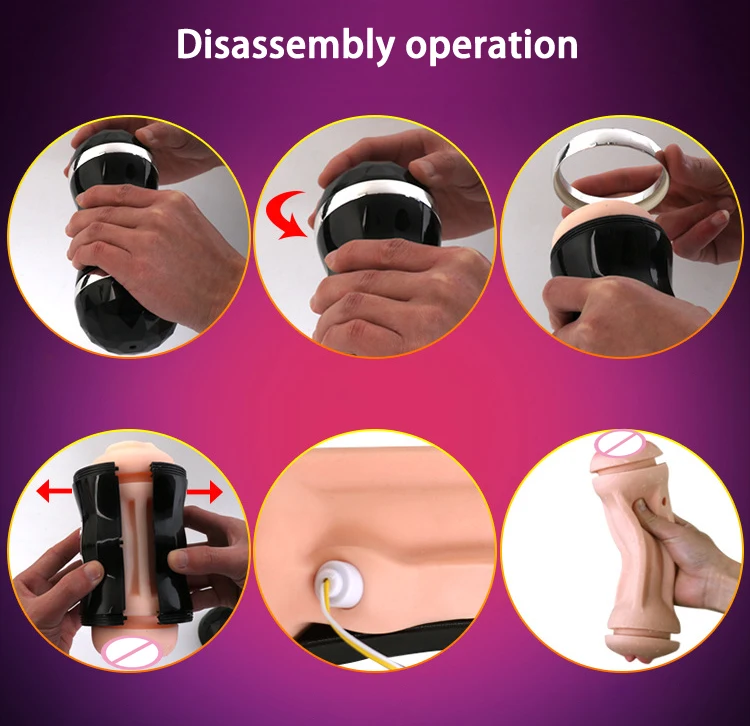 Disassembly operation