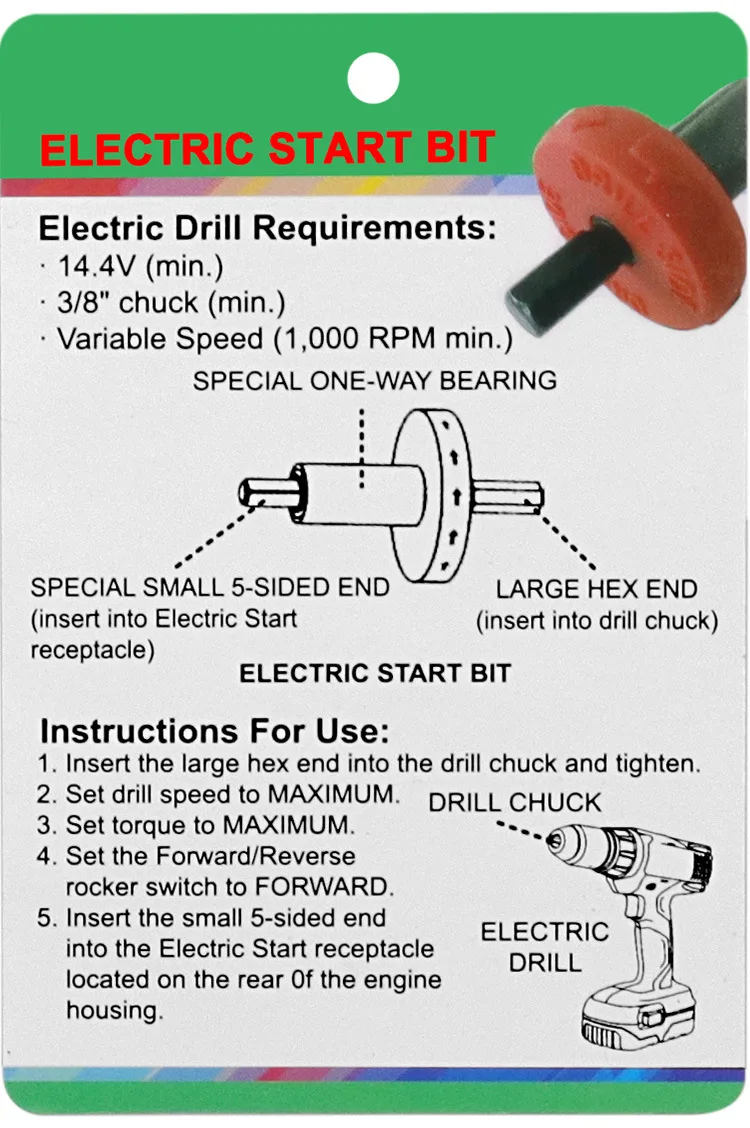 ELECTRIC START BIT

Electric Drill Requirements:
· 14.4V (min.)
· 3/8" chuck (min.)
· Variable Speed (1,000 RPM min.)

SPECIAL ONE-WAY BEARING

SPECIAL SMALL 5-SIDED END (insert into Electric Start receptacle)

LARGE HEX END (insert into drill chuck)

ELECTRIC START BIT

Instructions For Use:
1. Insert the large hex end into the drill chuck and tighten.
2. Set drill speed to MAXIMUM.
3. Set torque to MAXIMUM.
4. Set the Forward/Reverse rocker switch to FORWARD.
5. Insert the small 5-sided end into the Electric Start receptacle located on the rear 0f the engine housing.

DRILL CHUCK

ELECTRIC DRILL