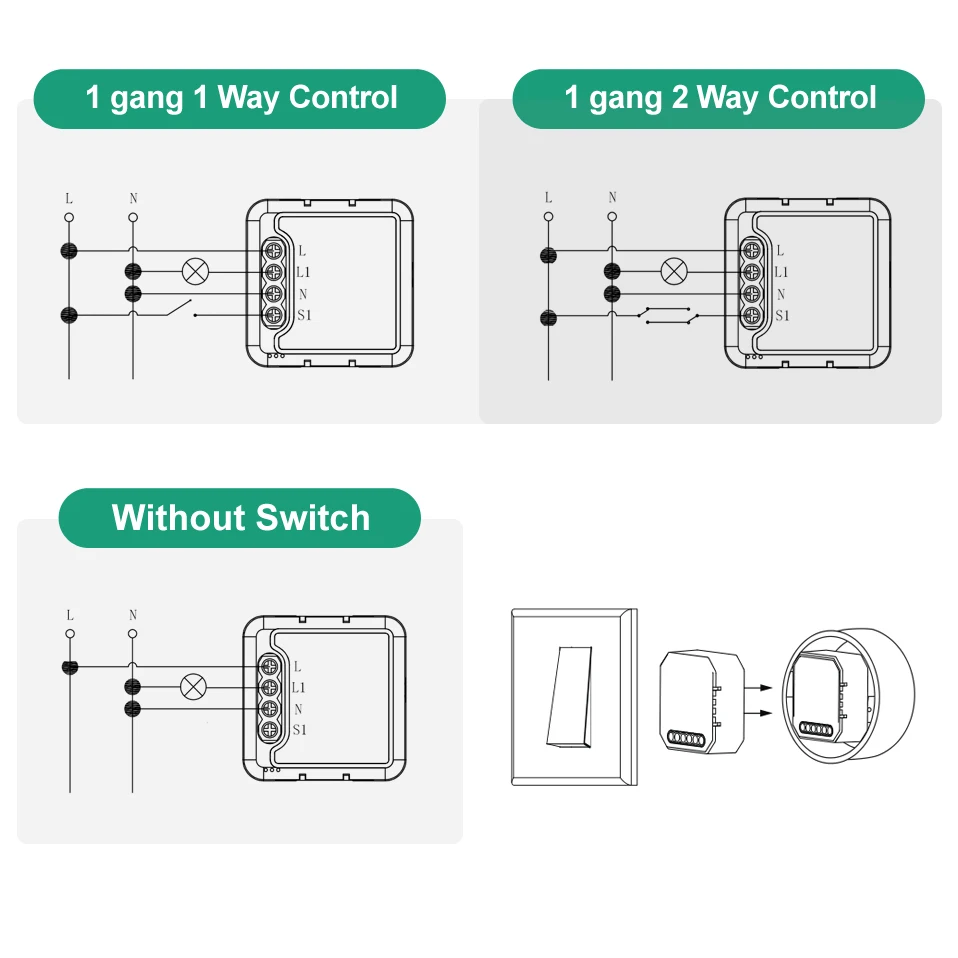 1 gang 1 Way Control

L N

L
L1
N
S1

1 gang 2 Way Control

L N

L
L1
N
S1

Without Switch

L N

L
L1
N
S1