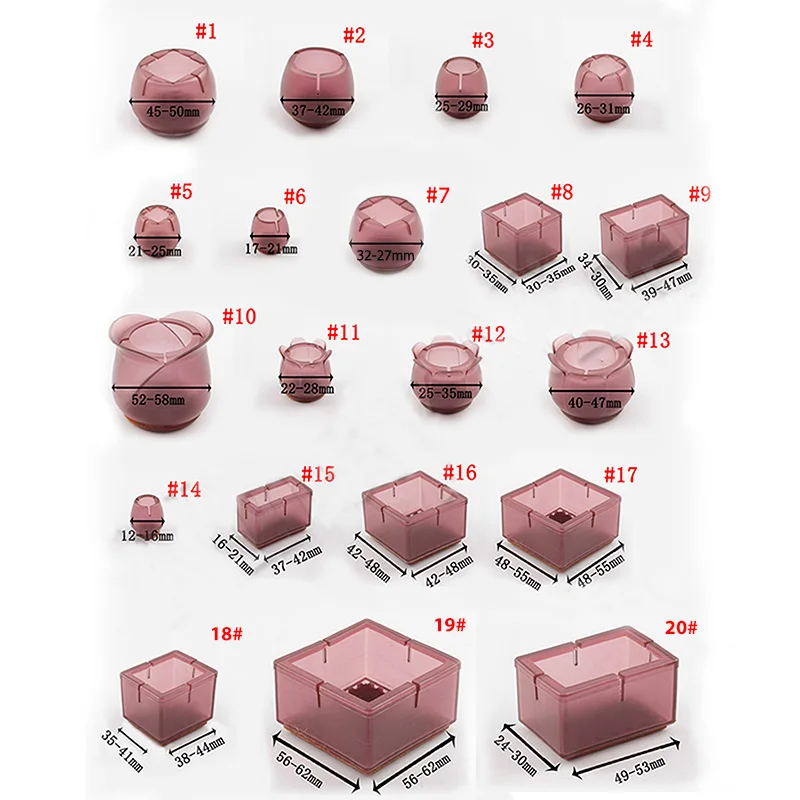 #1
45-50mm

#2
37-42mm

#3
25-29mm

#4
26-31mm

#5
21-25mm

#6
17-21mm

#7
32-27mm

#8
30-35mm
30-35mm

#9
34-30mm
39-47mm

#10
52-58mm

#11
22-28mm

#12
25-35mm

#13
40-47mm

#14
12-16mm

#15
16-21mm
37-42mm

#16
42-48mm
42-48mm

#17
48-55mm
48-55mm

18#
35-41mm
38-44mm

19#
56-62mm
56-62mm

20#
24-30mm
49-53mm