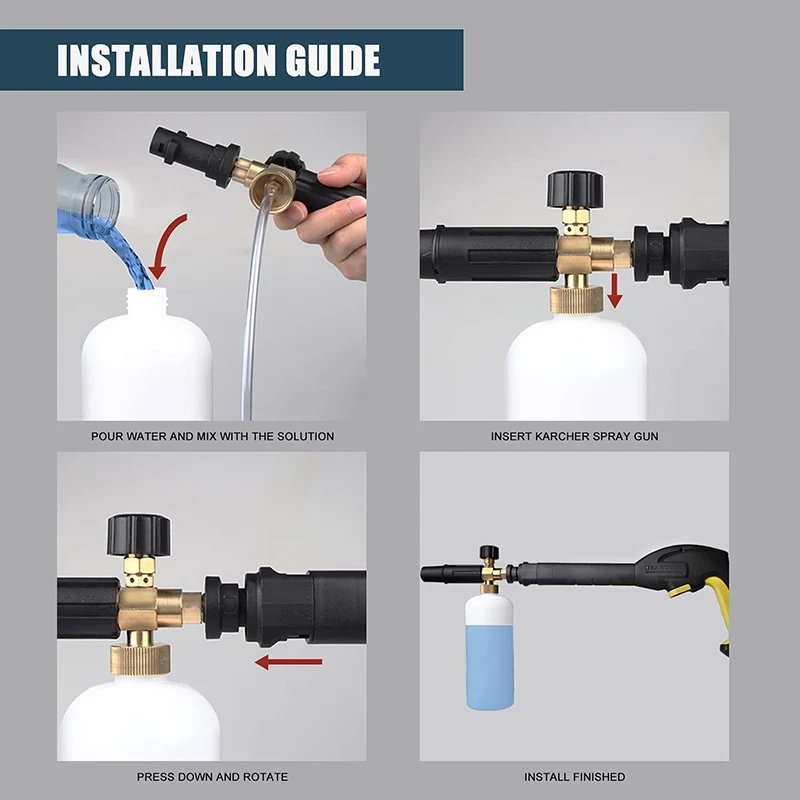 INSTALLATION GUIDE

POUR WATER AND MIX WITH THE SOLUTION

INSERT KARCHER SPRAY GUN

PRESS DOWN AND ROTATE

INSTALL FINISHED