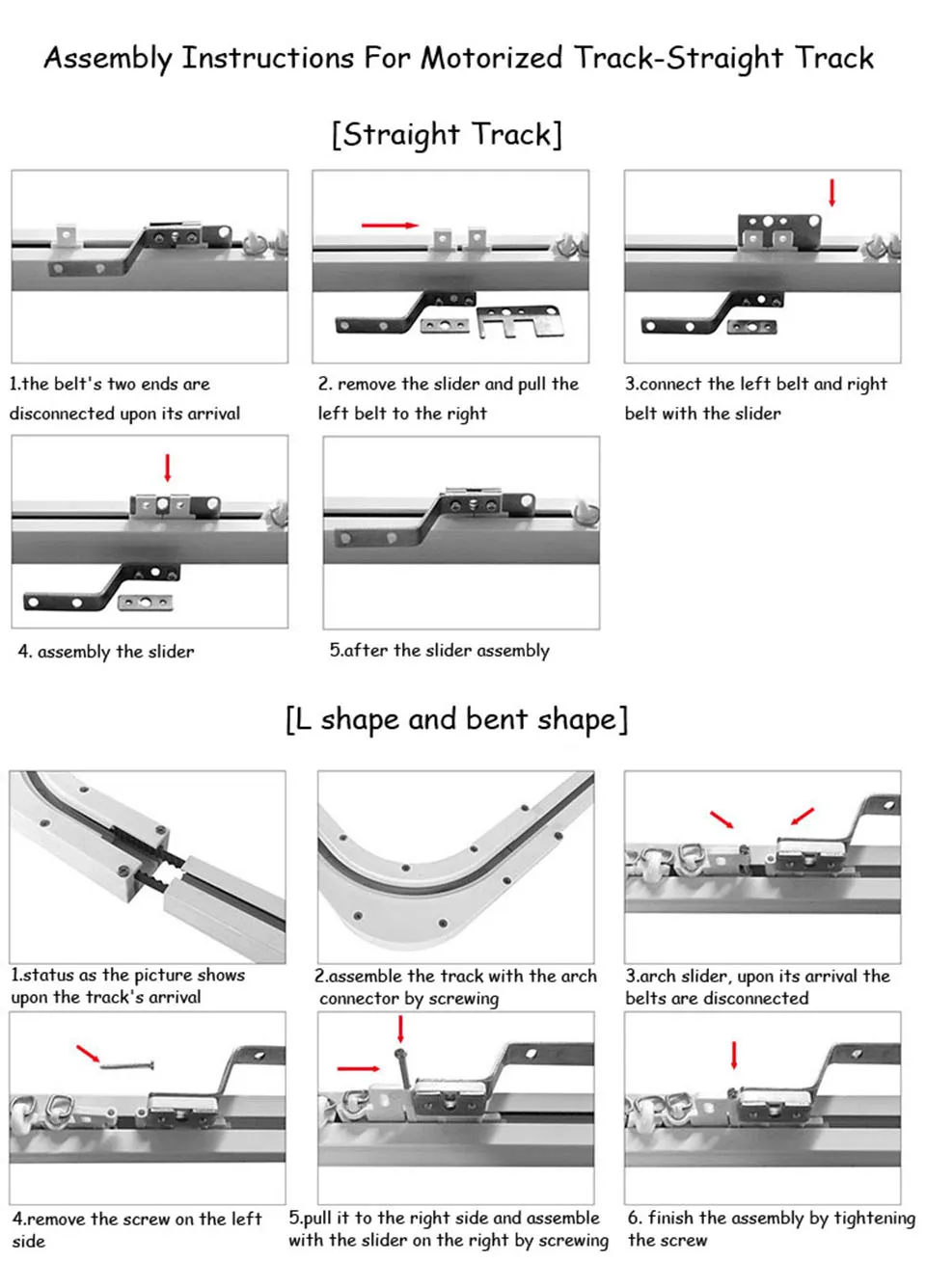 Assembly Instructions For Motorized Track-Straight Track

[Straight Track]

1.the belt's two ends are disconnected upon its arrival

2. remove the slider and pull the left belt to the right

3.connect the left belt and right belt with the slider

4. assembly the slider

5.after the slider assembly

[L shape and bent shape]

1.status as the picture shows upon the track's arrival

2.assemble the track with the arch connector by screwing

3.arch slider, upon its arrival the belts are disconnected

4.remove the screw on the left side

5.pull it to the right side and assemble with the slider on the right by screwing

6. finish the assembly by tightening the screw