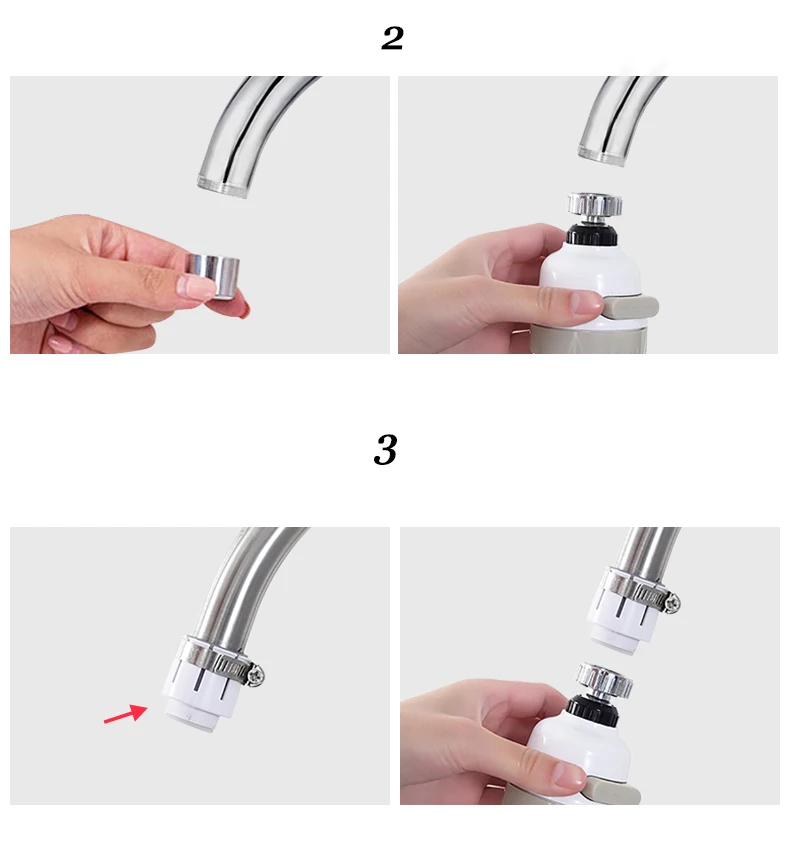 2

3