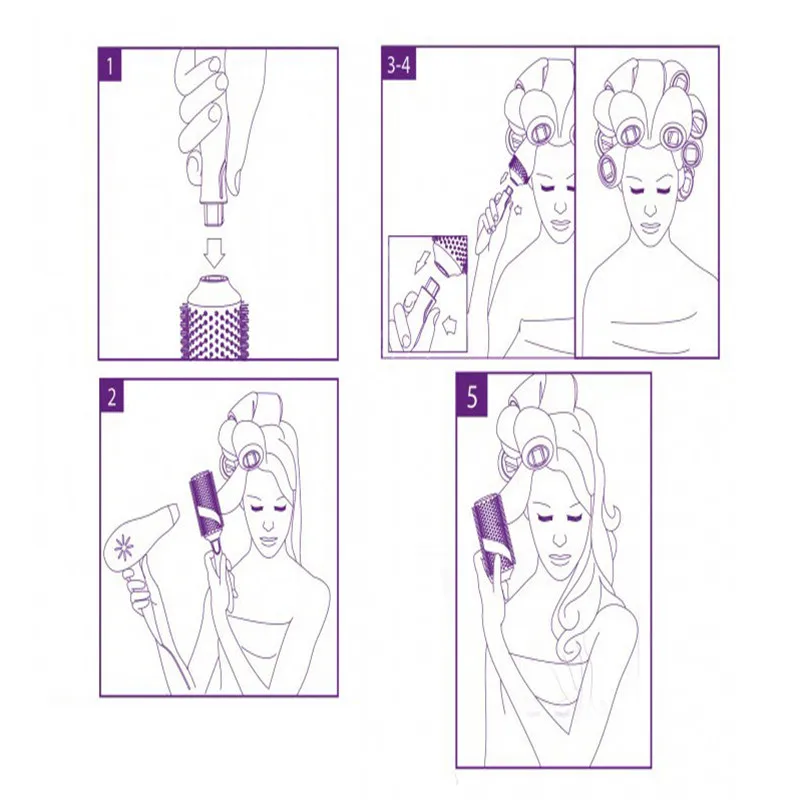 1

3-4

2

5