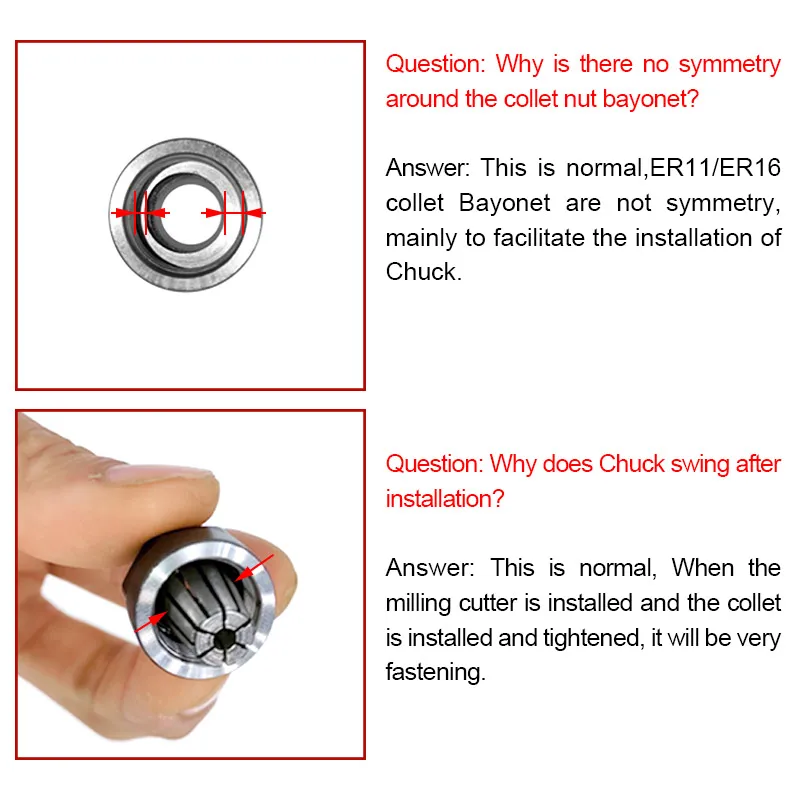 Question: Why is there no symmetry around the collet nut bayonet?

Answer: This is normal,ER11/ER16 collet Bayonet are not symmetry, mainly to facilitate the installation of Chuck.

Question: Why does Chuck swing after installation?

Answer: This is normal, When the milling cutter is installed and the collet is installed and tightened, it will be very fastening.