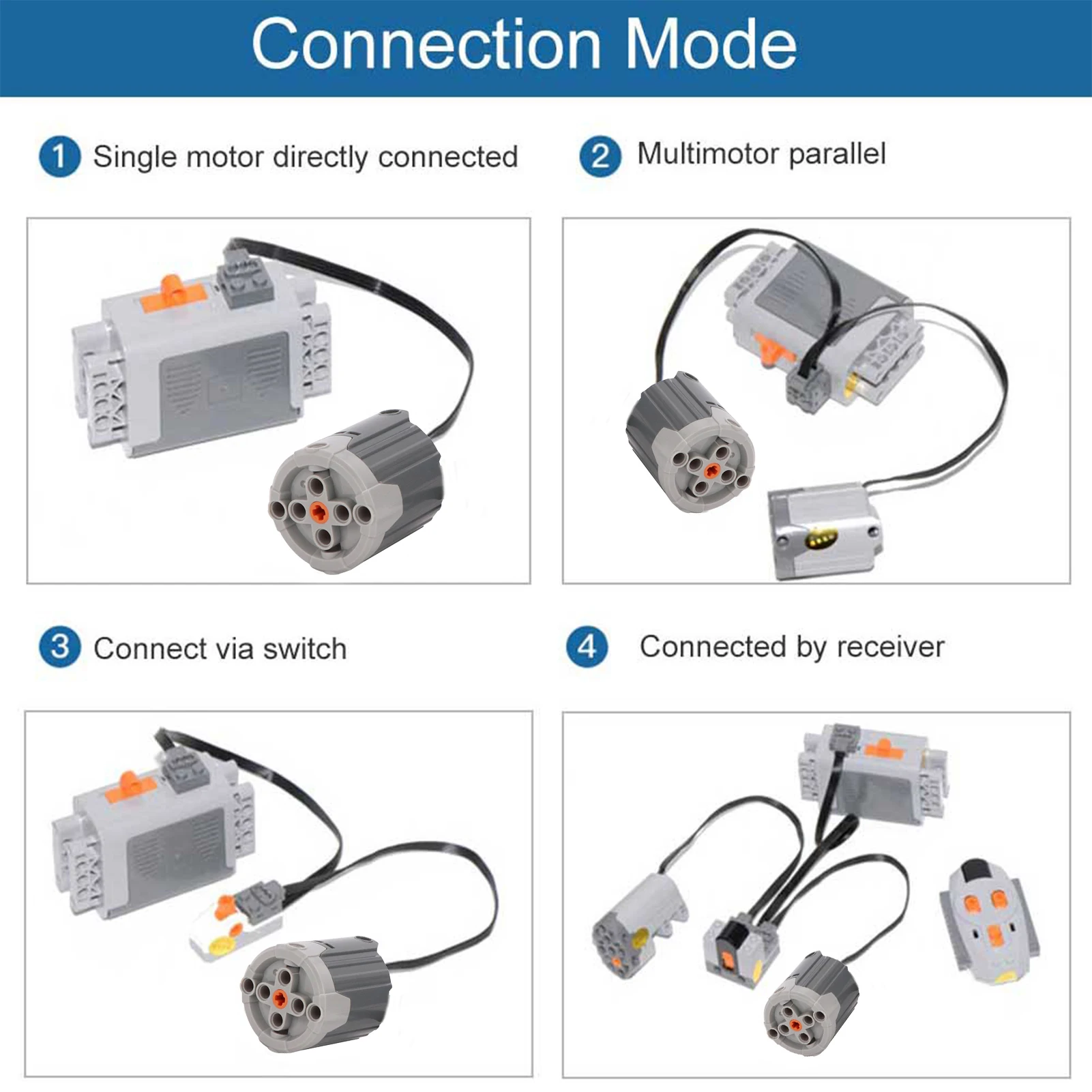 Connection Mode

1 Single motor directly connected

2 Multimotor parallel

3 Connect via switch

4 Connected by receiver