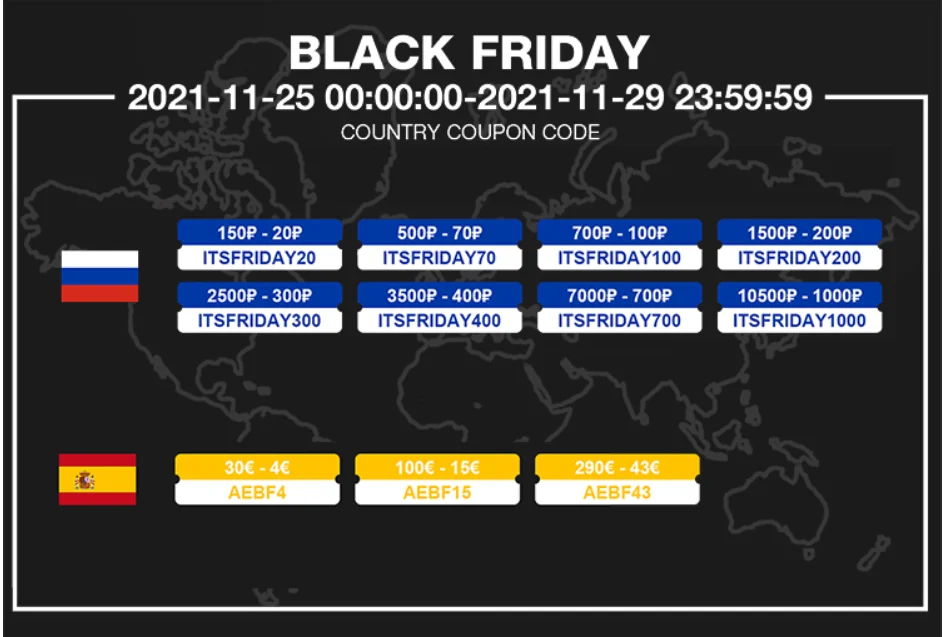 BLACK FRIDAY

2021-11-25 00:00:00-2021-11-29 23:59:59

COUNTRY COUPON CODE

150₽ - 20₽
ITSFRIDAY20

500₽ - 70₽
ITSFRIDAY70

700₽ - 100₽
ITSFRIDAY100

1500₽ - 200₽
ITSFRIDAY200

2500₽ - 300₽
ITSFRIDAY300

3500₽ - 400₽
ITSFRIDAY400

7000₽ - 700₽
ITSFRIDAY700

10500₽ - 1000₽
ITSFRIDAY1000

30€ - 4€
AEBF4

100€ - 15€
AEBF15

290€ - 43€
AEBF43