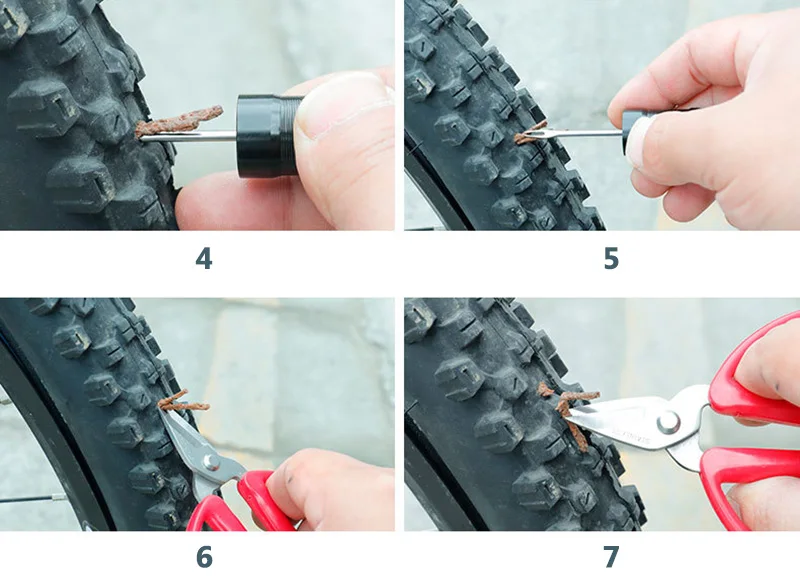 4

5

6

7