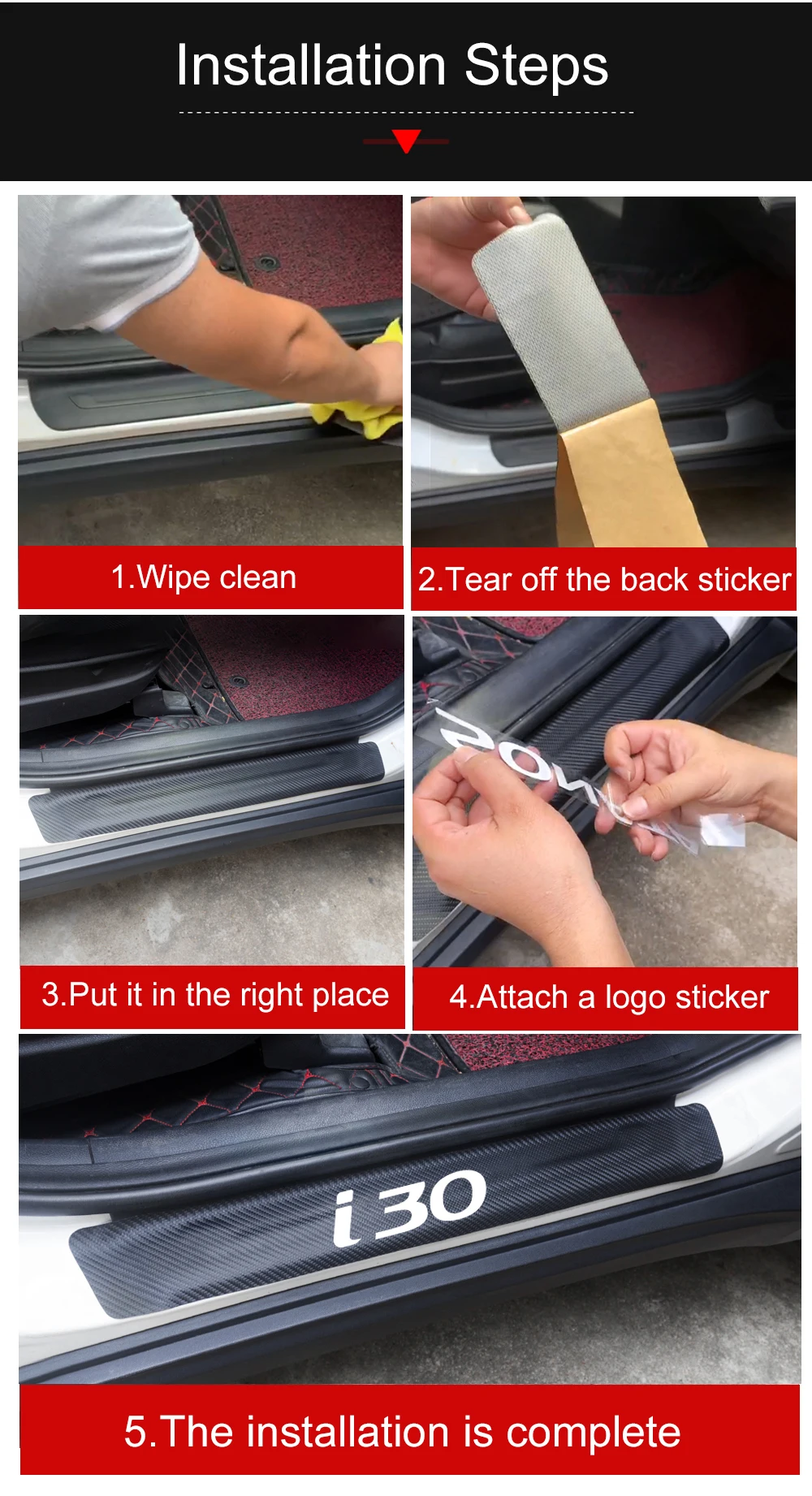 Installation Steps

1.Wipe clean

2.Tear off the back sticker

3.Put it in the right place

4.Attach a logo sticker

i30

5.The installation is complete