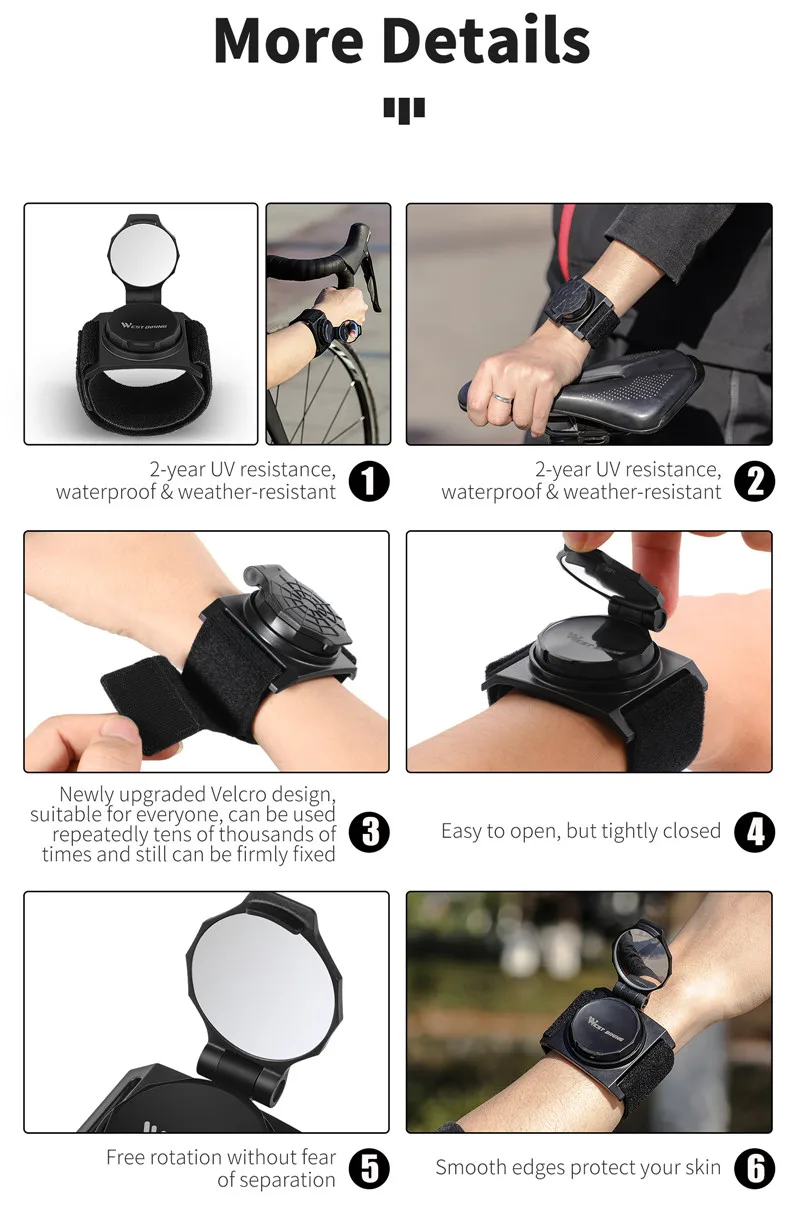 More Details

WEST BIKING

2-year UV resistance, waterproof & weather-resistant 1

2-year UV resistance, waterproof & weather-resistant 2

Newly upgraded Velcro design, suitable for everyone, can be used repeatedly tens of thousands of times and still can be firmly fixed 3

Easy to open, but tightly closed 4

Free rotation without fear of separation 5

WEST BIKING

Smooth edges protect your skin 6