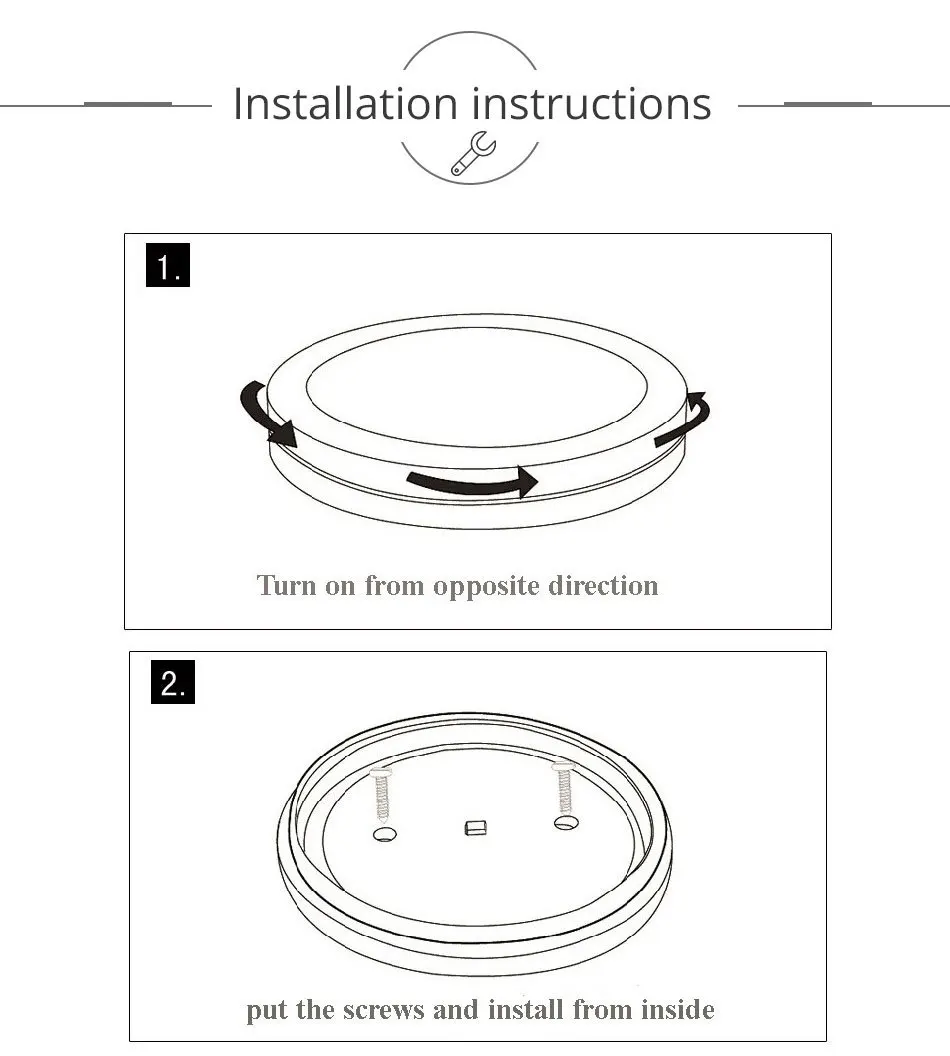 Installation instructions

1.

Turn on from opposite direction

2.

put the screws and install from inside