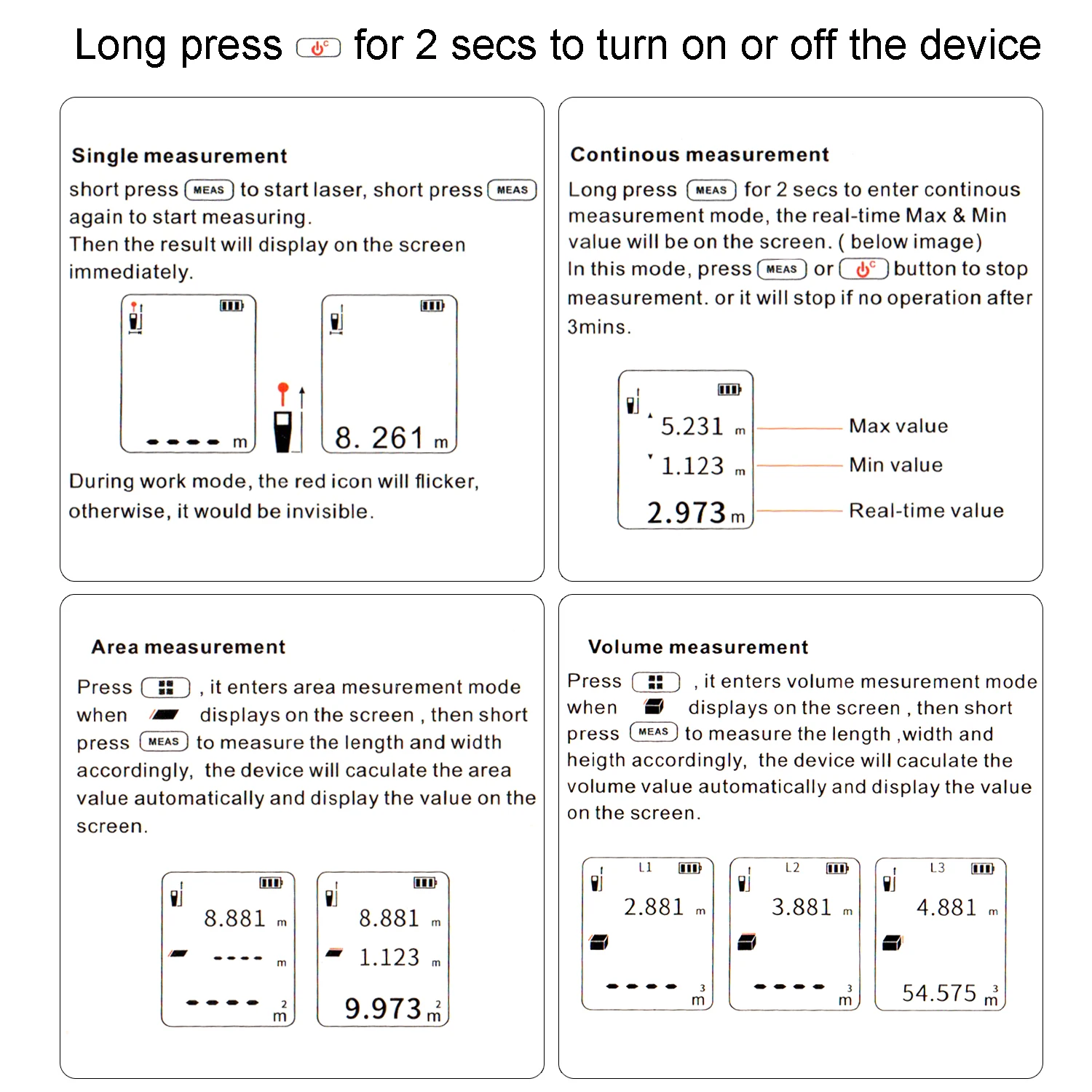 Long press for 2 secs to turn on or off the device

Single measurement

short press MEAS to start laser, short press MEAS again to start measuring.
Then the result will display on the screen immediately.

---- m

8. 261 m

During work mode, the red icon will flicker, otherwise, it would be invisible.

Continous measurement

Long press MEAS for 2 secs to enter continous measurement mode, the real-time Max & Min value will be on the screen. ( below image)
In this mode, press MEAS or button to stop measurement. or it will stop if no operation after 3mins.

5.231 m
1.123 m
2.973 m

Max value
Min value
Real-time value

Area measurement

Press , it enters area mesurement mode when displays on the screen , then short press MEAS to measure the length and width accordingly, the device will caculate the area value automatically and display the value on the screen.

8.881 m
---- m
---- $m^2$

8.881 m
1.123 m
9.973 $m^2$

Volume measurement

Press , it enters volume mesurement mode when displays on the screen , then short press MEAS to measure the length ,width and heigth accordingly, the device will caculate the volume value automatically and display the value on the screen.

L1
2.881 m
---- $m^3$

L2
3.881 m
---- $m^3$

L3
4.881 m
54.575 $m^3$