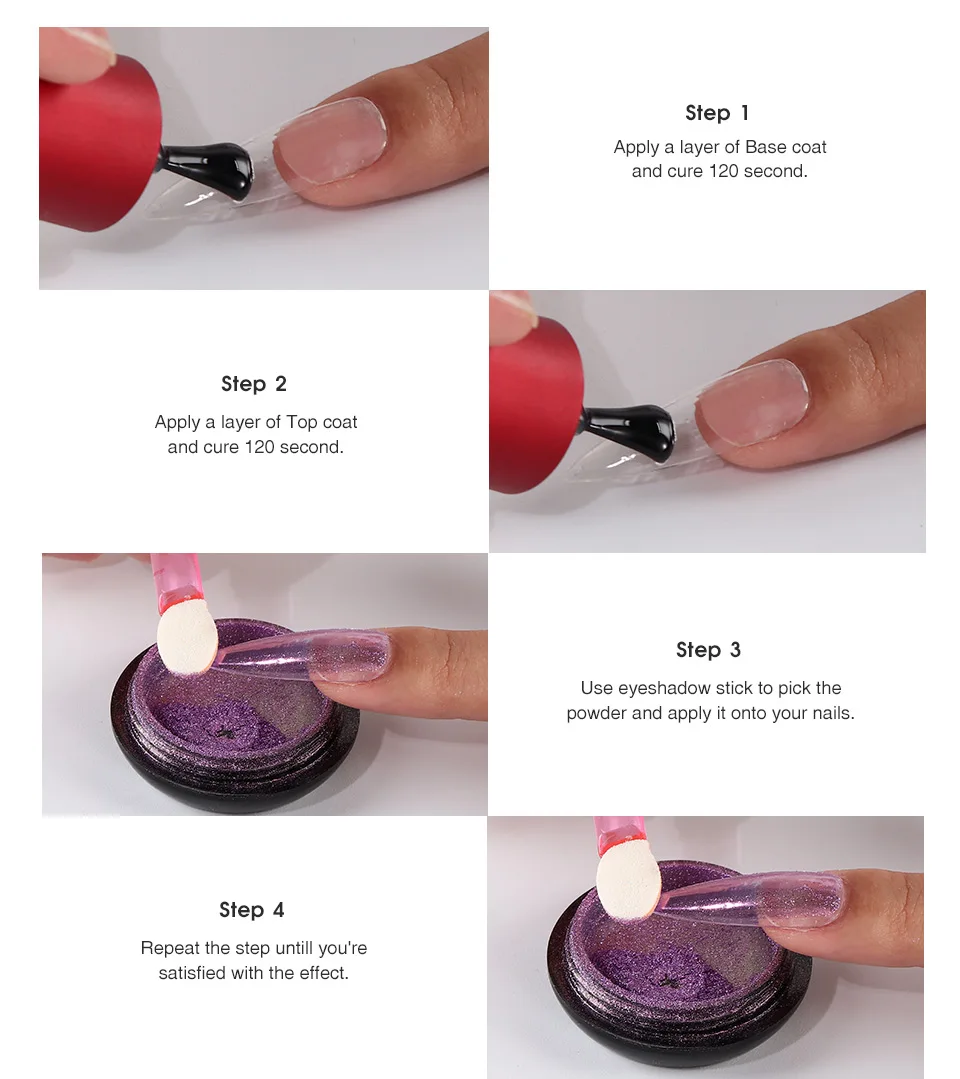 Step 1
Apply a layer of Base coat and cure 120 second.

Step 2
Apply a layer of Top coat and cure 120 second.

Step 3
Use eyeshadow stick to pick the powder and apply it onto your nails.

Step 4
Repeat the step untill you're satisfied with the effect.