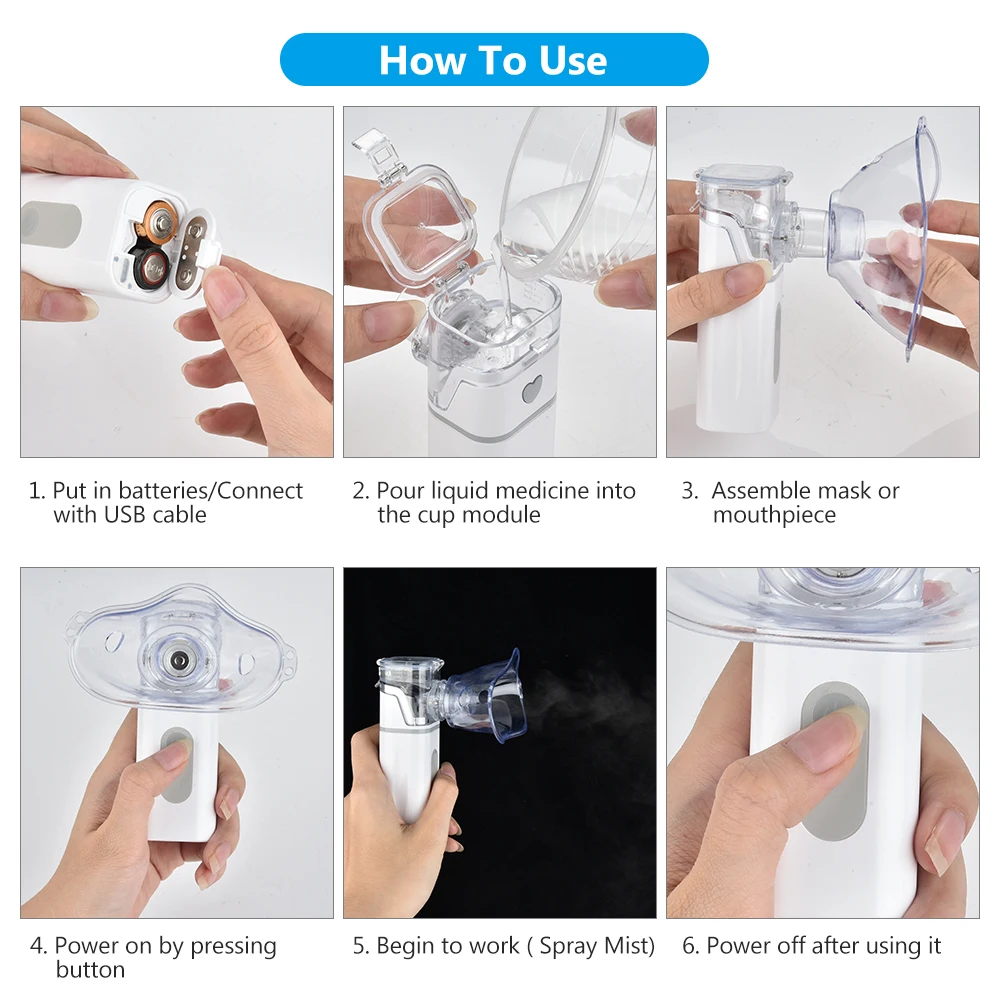 How To Use

1. Put in batteries/Connect with USB cable

2. Pour liquid medicine into the cup module

3. Assemble mask or mouthpiece

4. Power on by pressing button

5. Begin to work ( Spray Mist)

6. Power off after using it