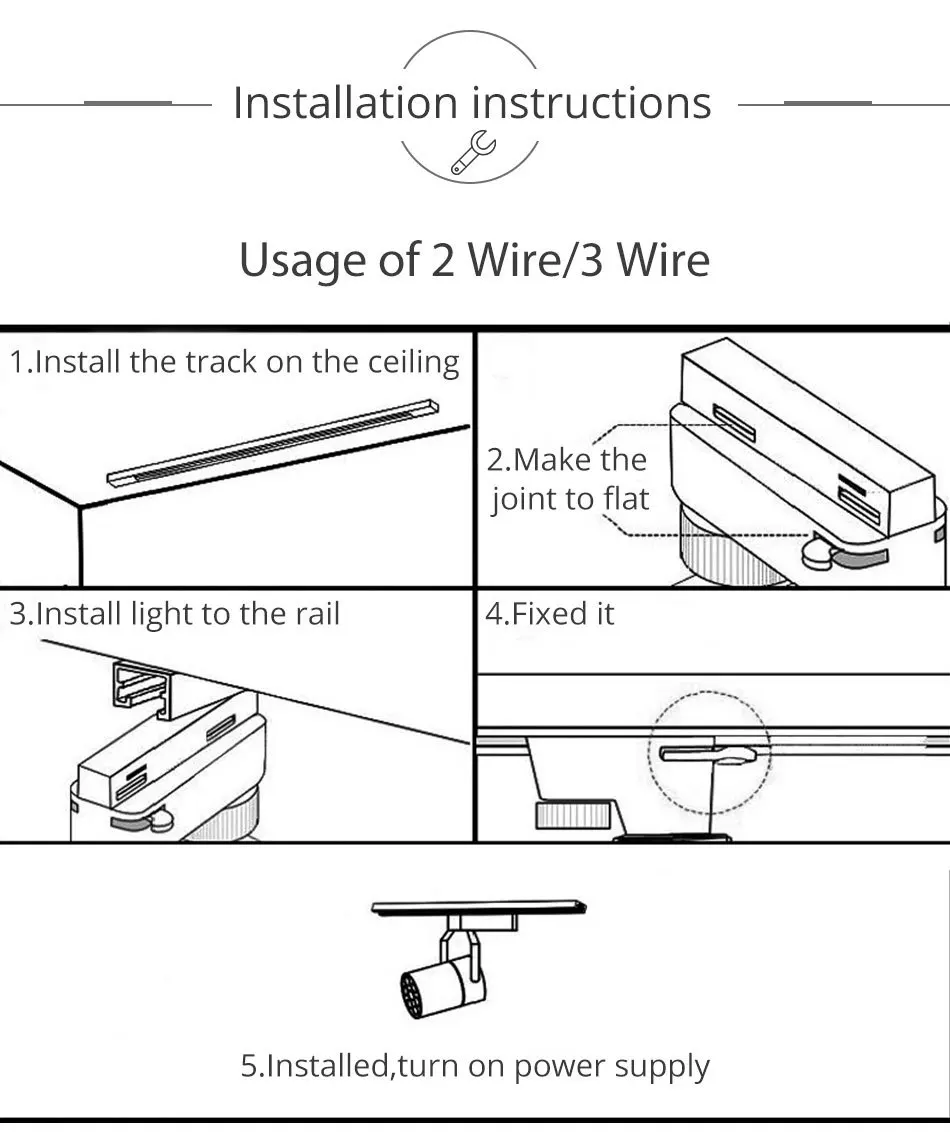 Installation instructions

Usage of 2 Wire/3 Wire

1.Install the track on the ceiling

2.Make the joint to flat

3.Install light to the rail

4.Fixed it

5.Installed,turn on power supply