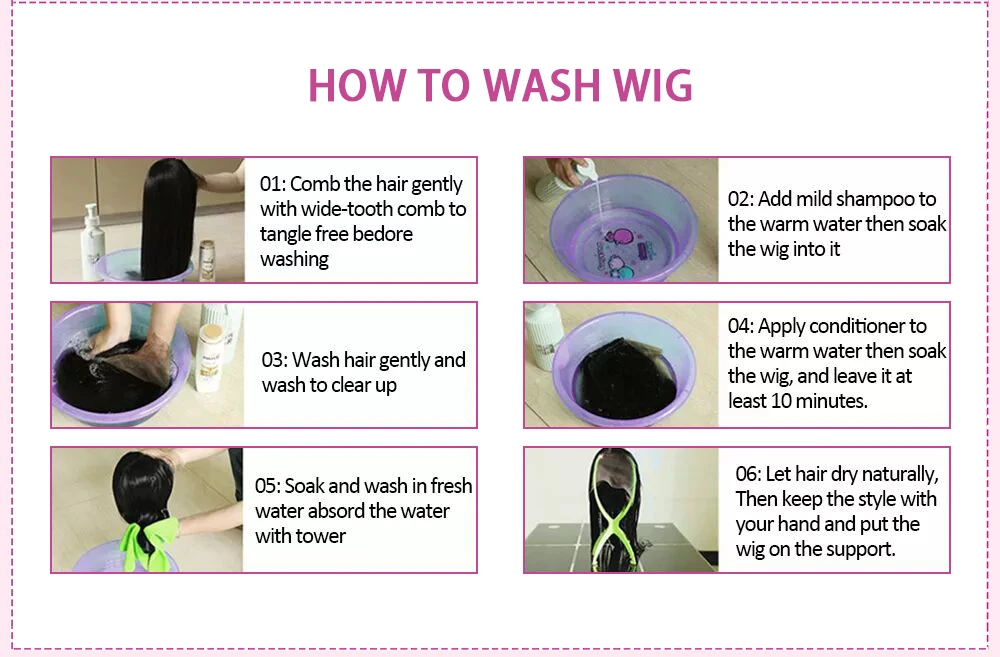 HOW TO WASH WIG

01: Comb the hair gently with wide-tooth comb to tangle free bedore washing

02: Add mild shampoo to the warm water then soak the wig into it

03: Wash hair gently and wash to clear up

04: Apply conditioner to the warm water then soak the wig, and leave it at least 10 minutes.

05: Soak and wash in fresh water absord the water with tower

06: Let hair dry naturally, Then keep the style with your hand and put the wig on the support.