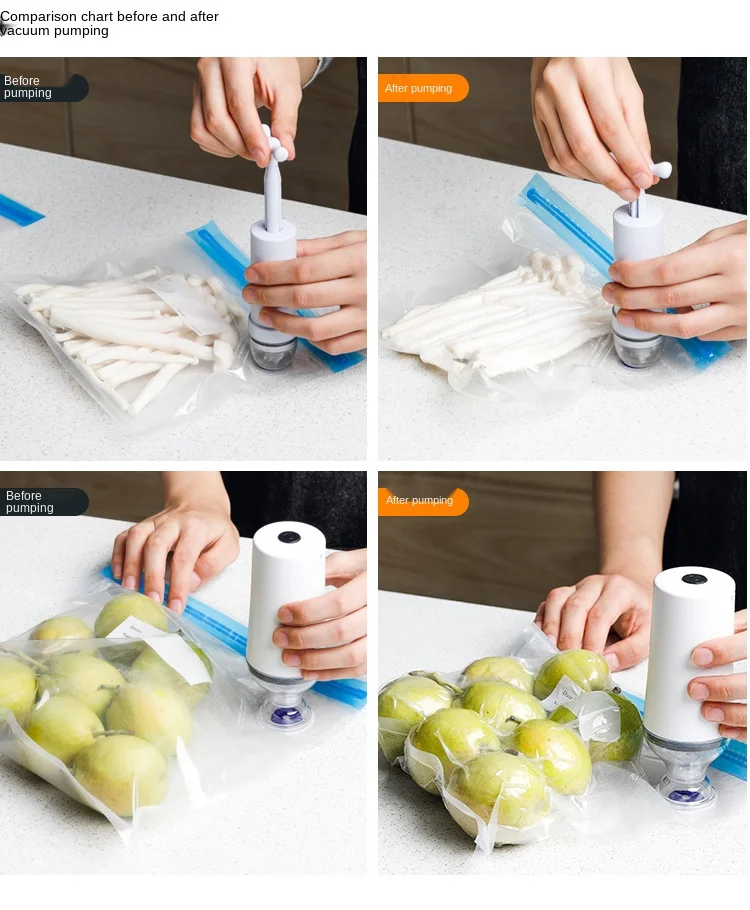 Comparison chart before and after vacuum pumping

Before pumping

After pumping

Before pumping

After pumping