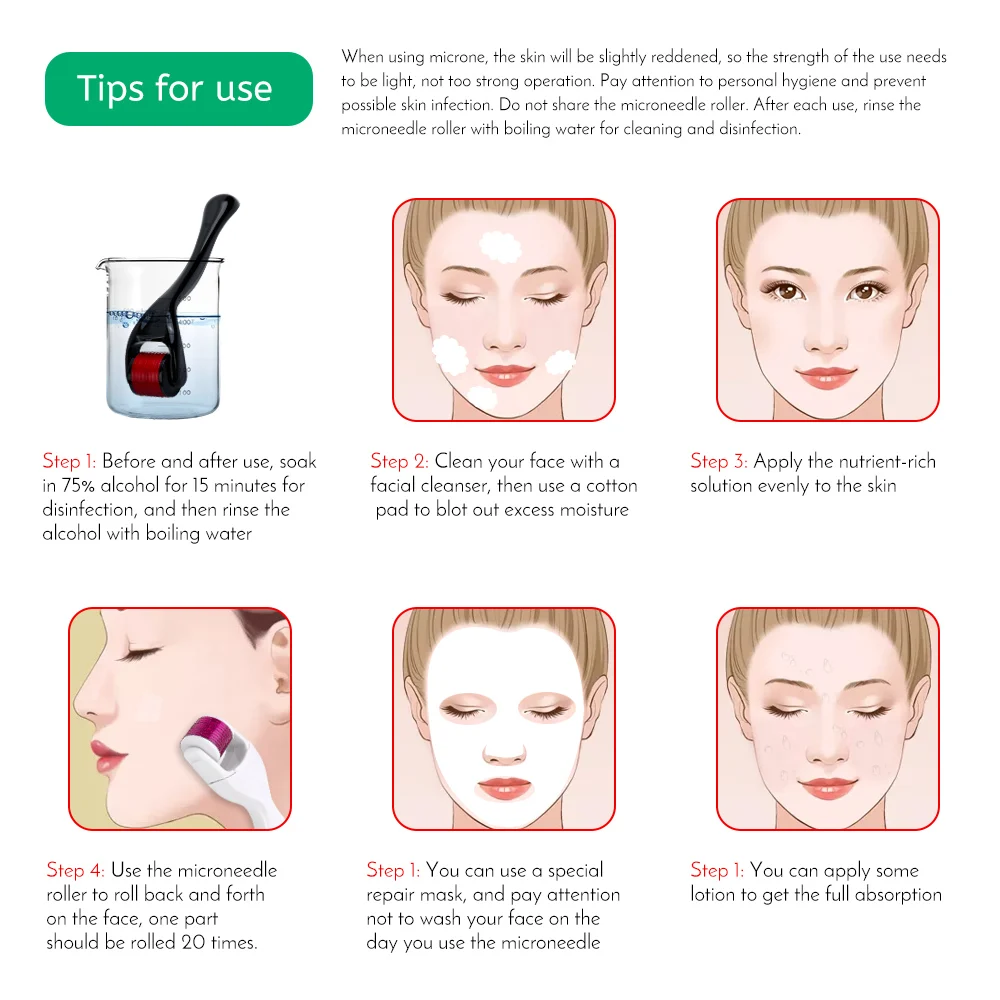 Tips for use

When using microne, the skin will be slightly reddened, so the strength of the use needs to be light, not too strong operation. Pay attention to personal hygiene and prevent possible skin infection. Do not share the microneedle roller. After each use, rinse the microneedle roller with boiling water for cleaning and disinfection.

Step 1: Before and after use, soak in 75% alcohol for 15 minutes for disinfection, and then rinse the alcohol with boiling water

Step 2: Clean your face with a facial cleanser, then use a cotton pad to blot out excess moisture

Step 3: Apply the nutrient-rich solution evenly to the skin

Step 4: Use the microneedle roller to roll back and forth on the face, one part should be rolled 20 times.

Step 1: You can use a special repair mask, and pay attention not to wash your face on the day you use the microneedle

Step 1: You can apply some lotion to get the full absorption