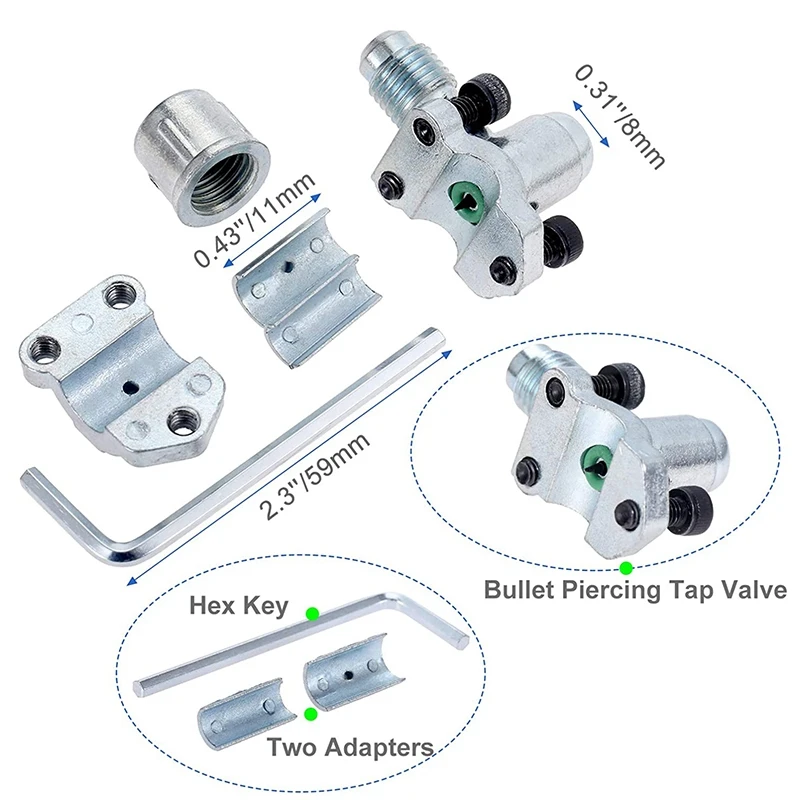 0.31"/8mm

0.43"/11mm

2.3"/59mm

Bullet Piercing Tap Valve

Hex Key

Two Adapters