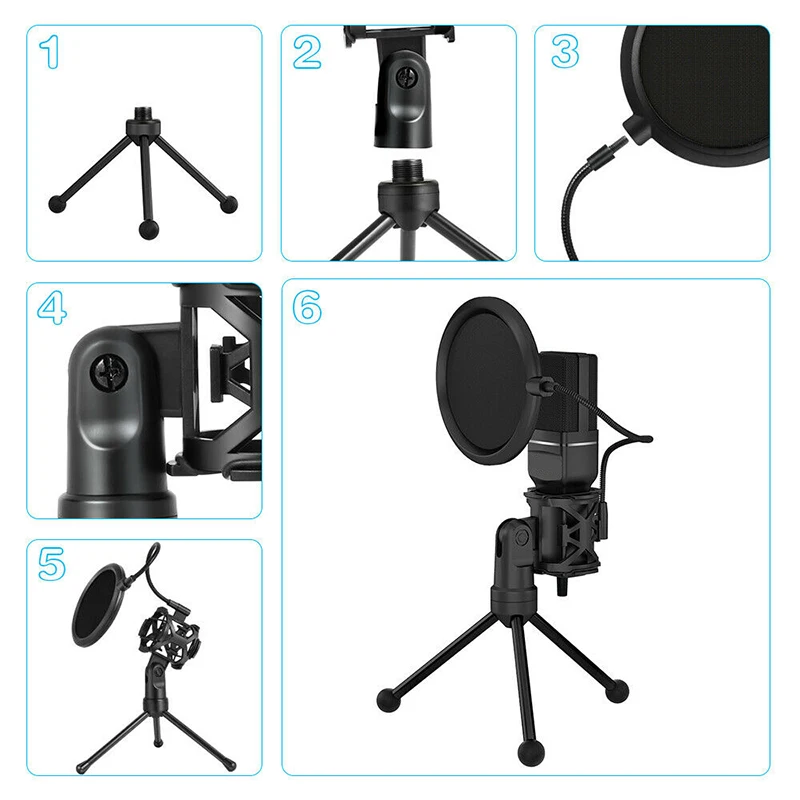 1

2

3

4

6

5