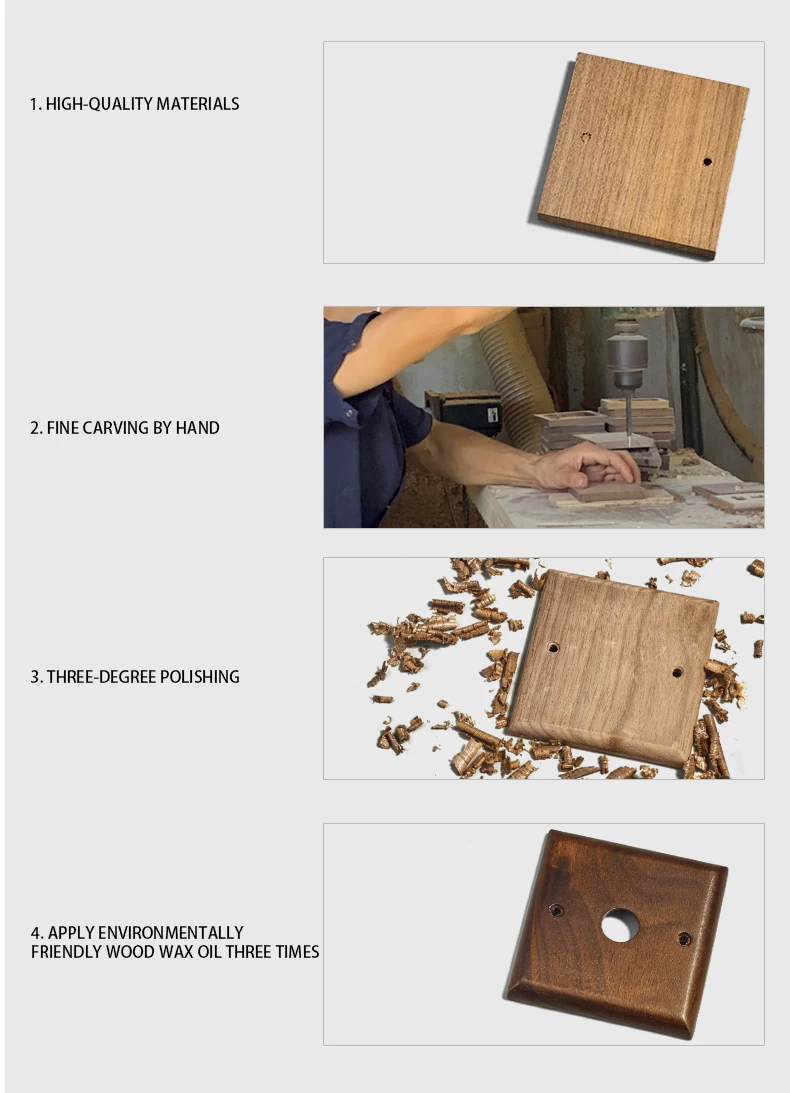 1. HIGH-QUALITY MATERIALS

2. FINE CARVING BY HAND

3. THREE-DEGREE POLISHING

4. APPLY ENVIRONMENTALLY FRIENDLY WOOD WAX OIL THREE TIMES