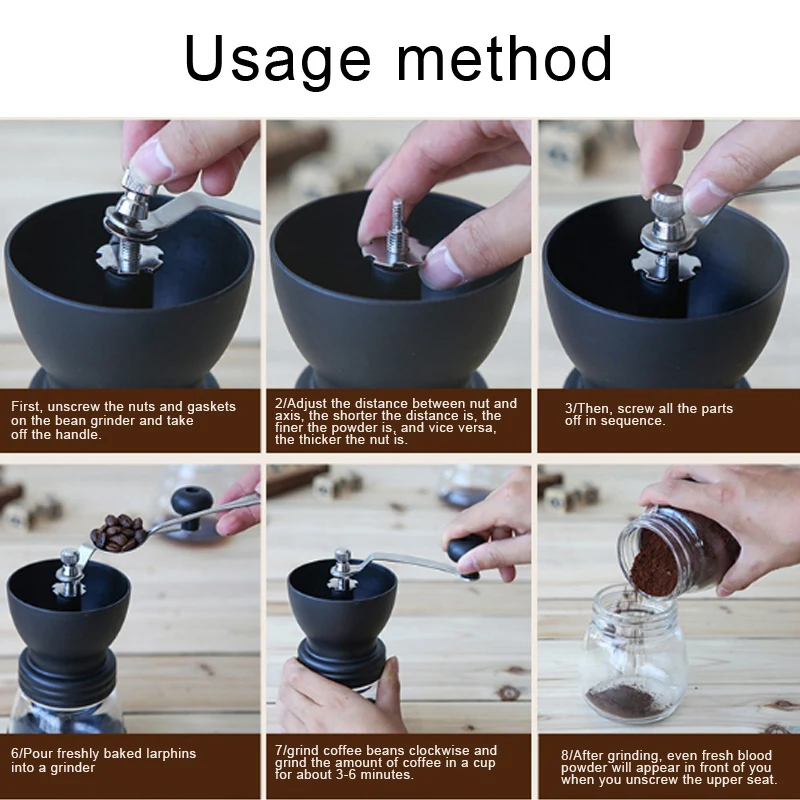 Usage method

First, unscrew the nuts and gaskets on the bean grinder and take off the handle.

2/Adjust the distance between nut and axis, the shorter the distance is, the finer the powder is, and vice versa, the thicker the nut is.

3/Then, screw all the parts off in sequence.

6/Pour freshly baked larphins into a grinder

7/grind coffee beans clockwise and grind the amount of coffee in a cup for about 3-6 minutes.

8/After grinding, even fresh blood powder will appear in front of you when you unscrew the upper seat.