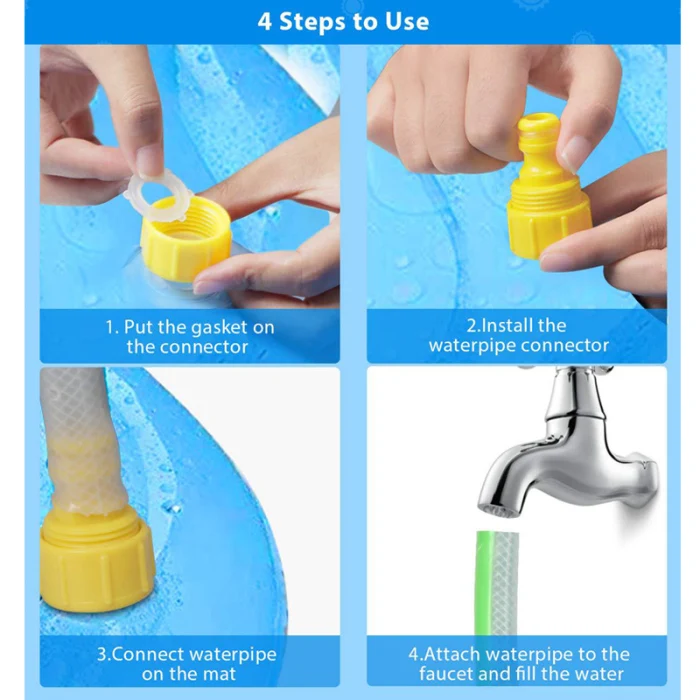 4 Steps to Use

1. Put the gasket on the connector

2.Install the waterpipe connector

3.Connect waterpipe on the mat

4.Attach waterpipe to the faucet and fill the water