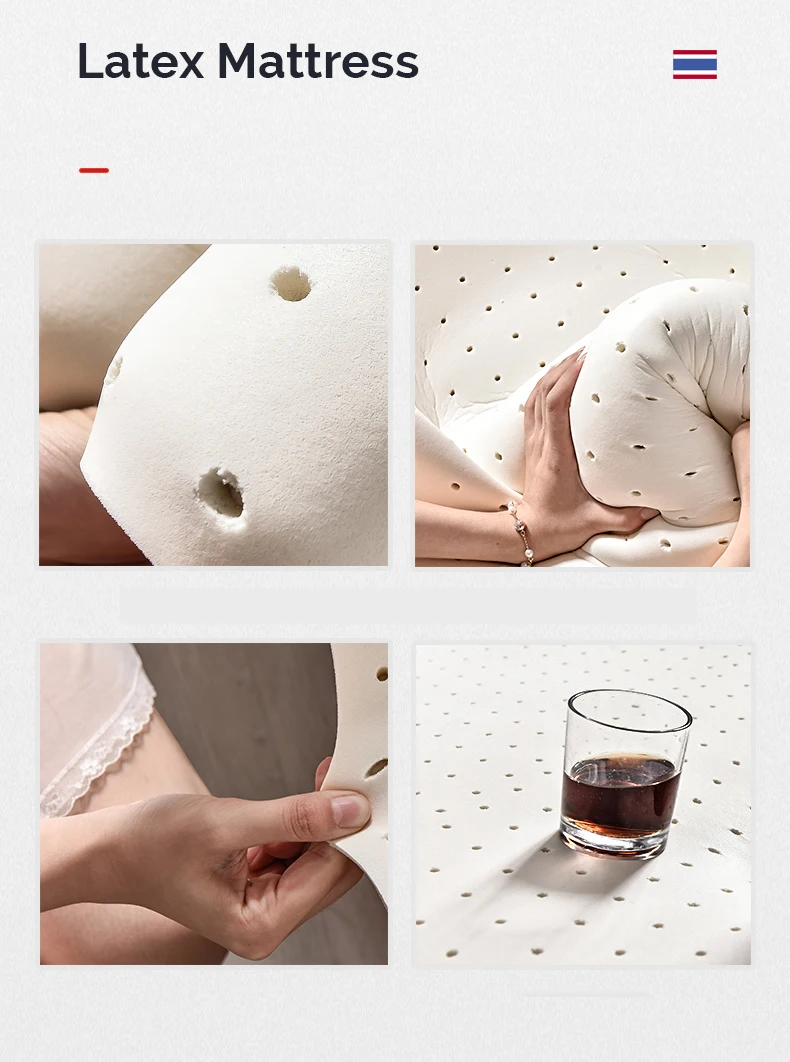 Latex Mattress