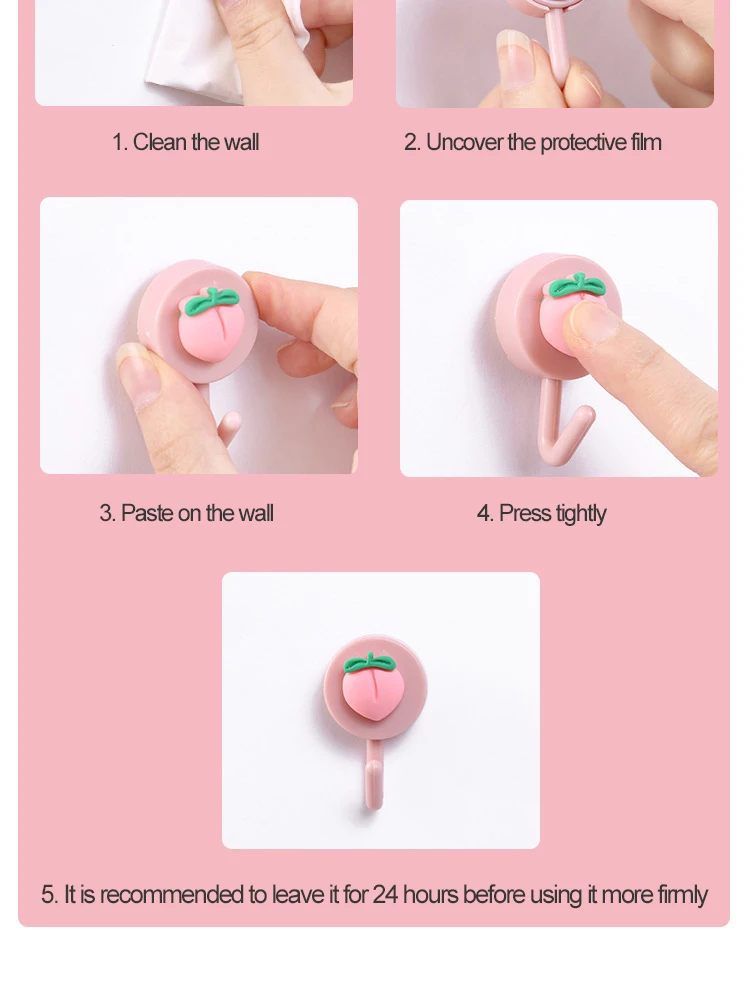 1. Clean the wall

2. Uncover the protective film

3. Paste on the wall

4. Press tightly

5. It is recommended to leave it for 24 hours before using it more firmly