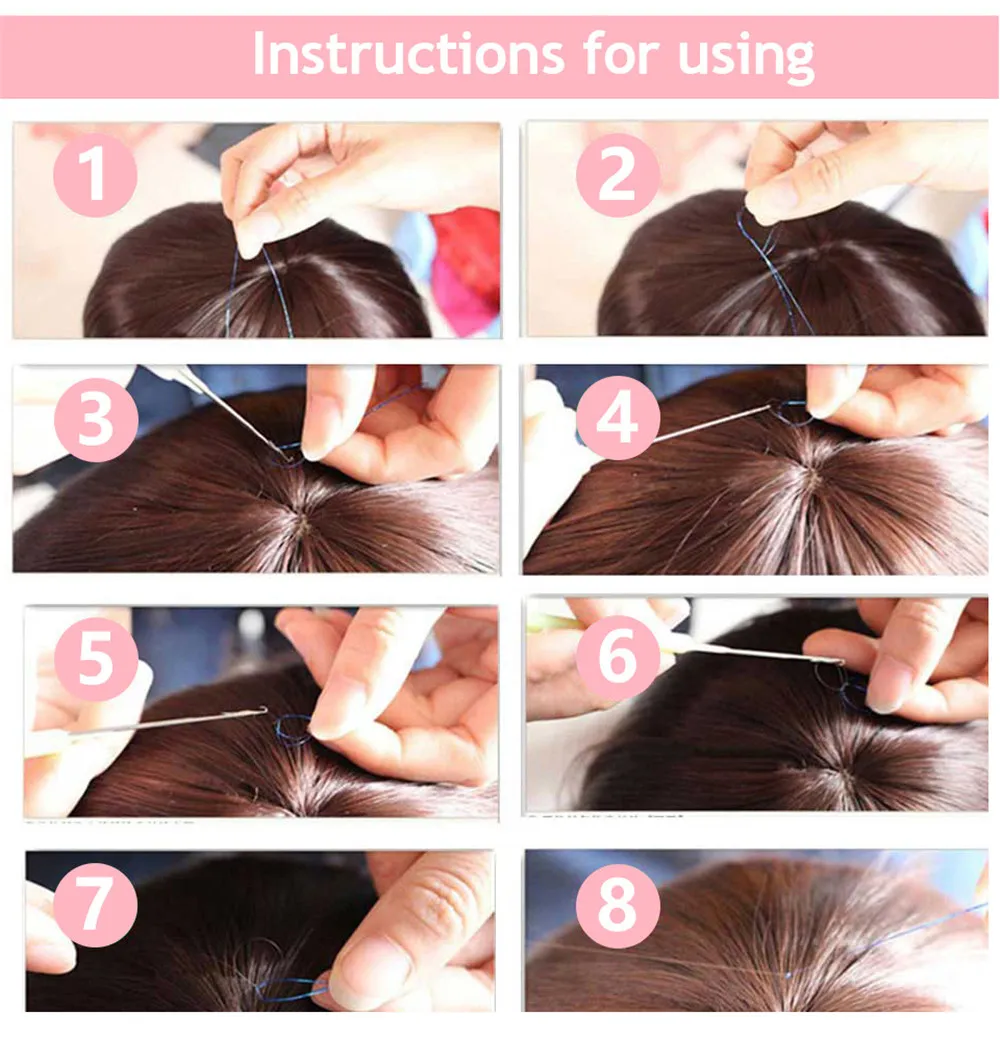 Instructions for using

1

2

3

4

5

6

7

8